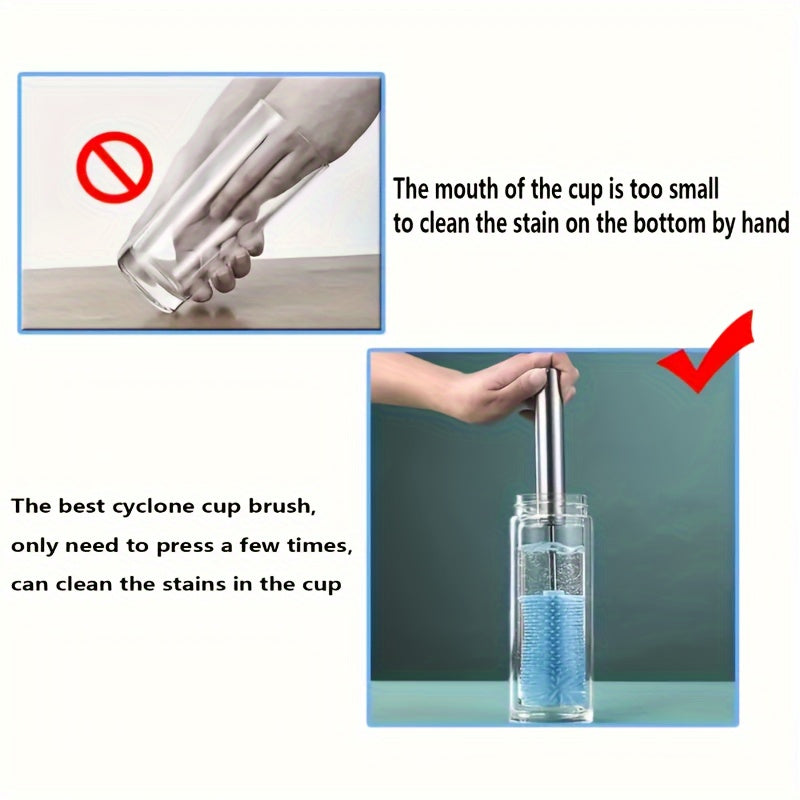 The mouth of the cup is too small to clean the stain on the bottom by hand

The best cyclone cup brush, only need to press a few times, can clean the stains in the cup