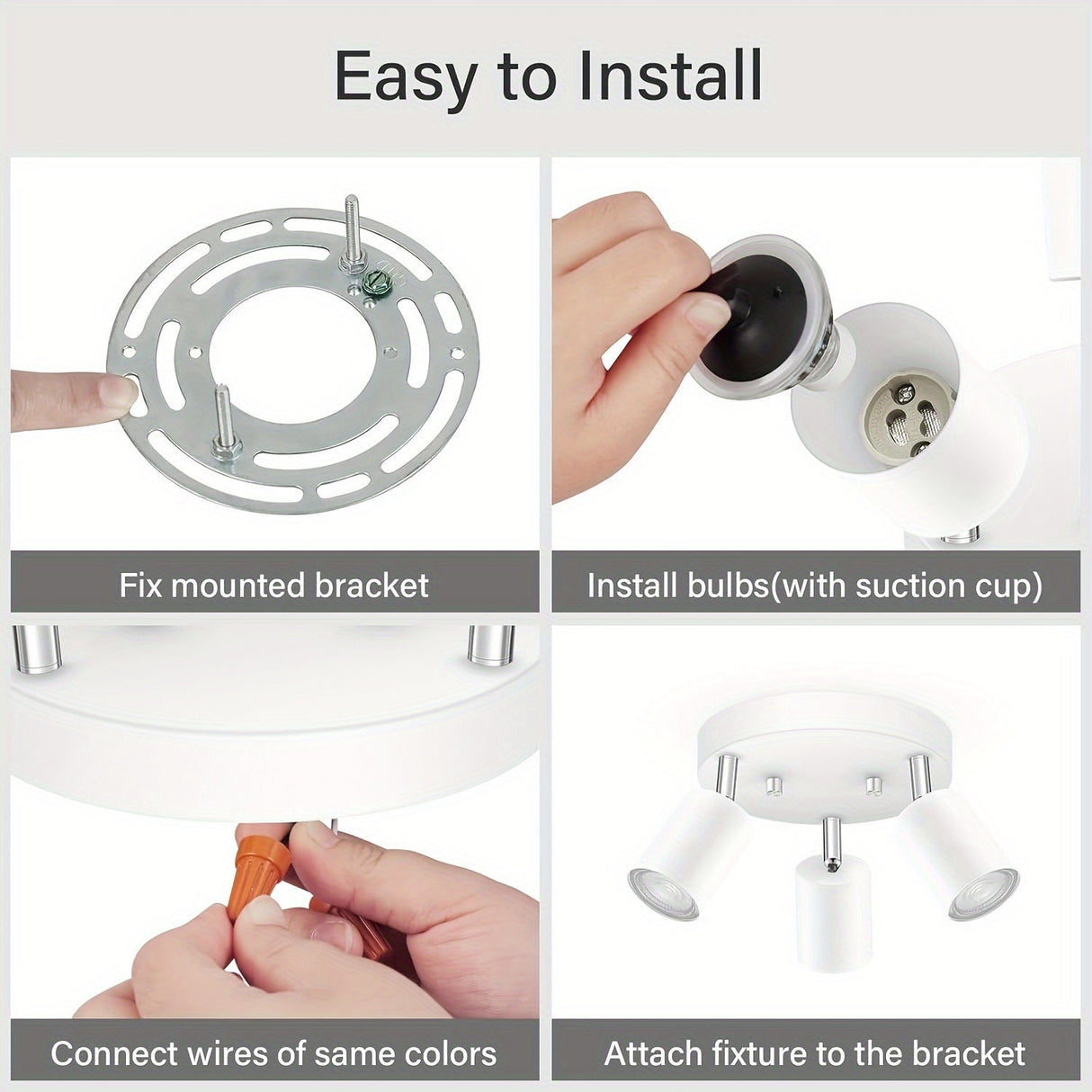 Easy to Install

Fix mounted bracket

Install bulbs(with suction cup)

Connect wires of same colors

Attach fixture to the bracket