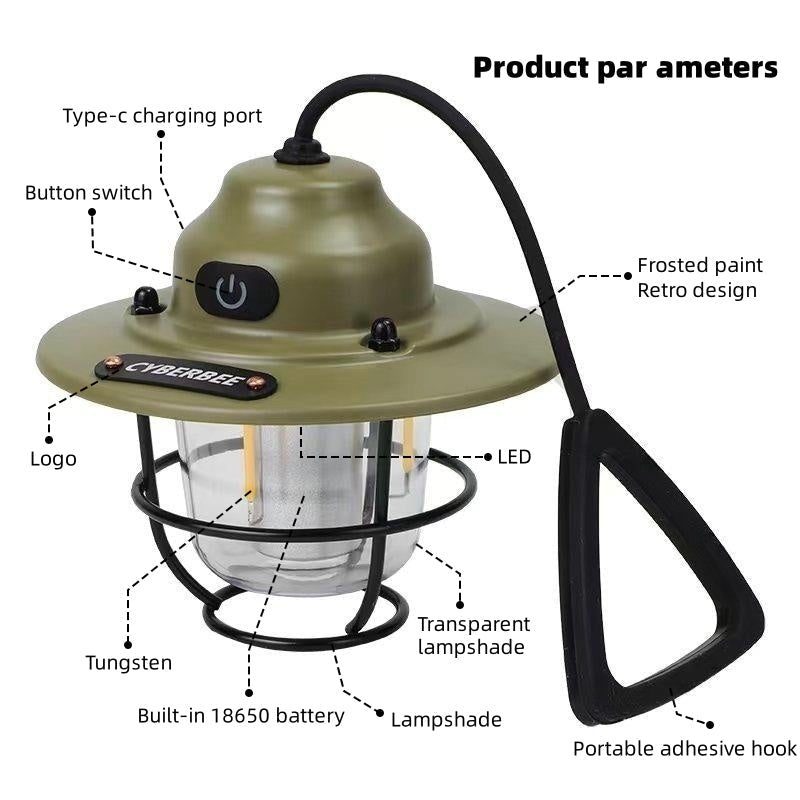 Product par ameters

Type-c charging port

Button switch

Frosted paint
Retro design

CYBERBEE

Logo

LED

Transparent lampshade

Tungsten

Built-in 18650 battery

Lampshade

Portable adhesive hook