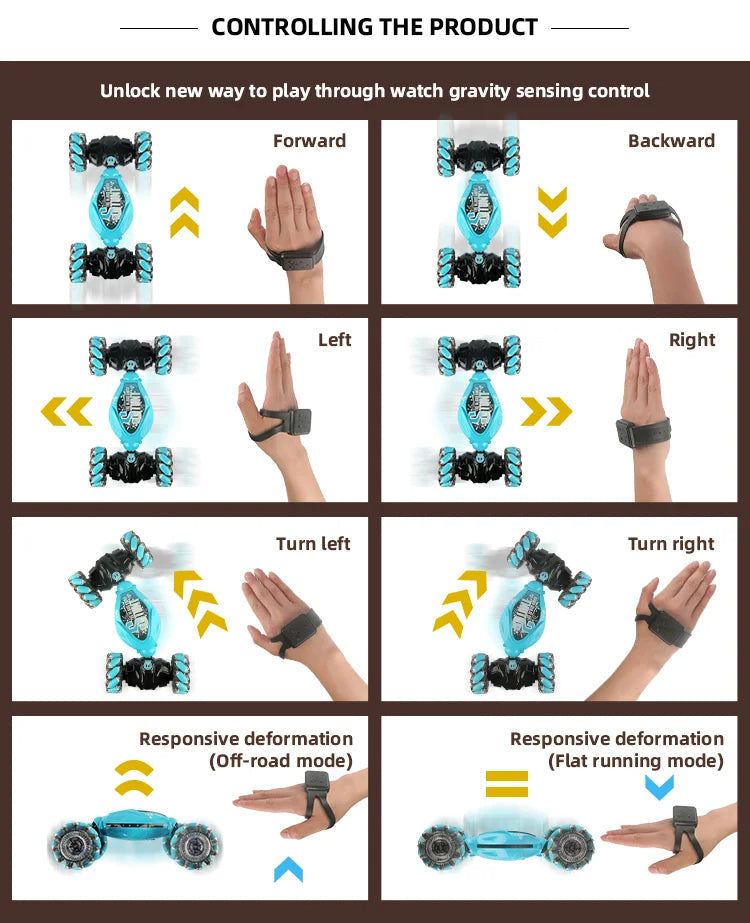 CONTROLLING THE PRODUCT

Unlock new way to play through watch gravity sensing control

Forward

Backward

Left

Right

Turn left

Turn right

Responsive deformation (Off-road mode)

Responsive deformation (Flat running mode)