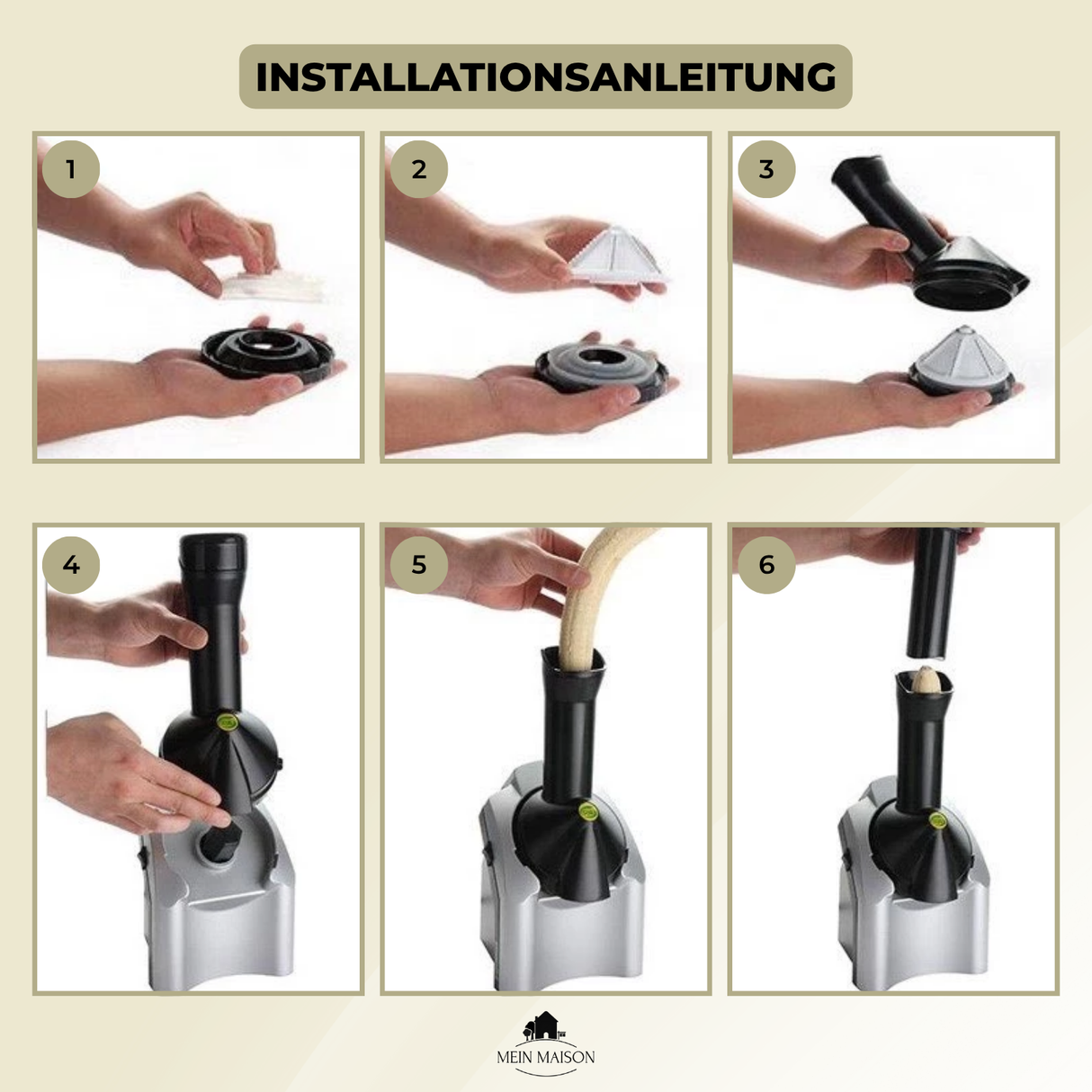 INSTALLATIONSANLEITUNG

1

2

3

4

5

6

MEIN MAISON