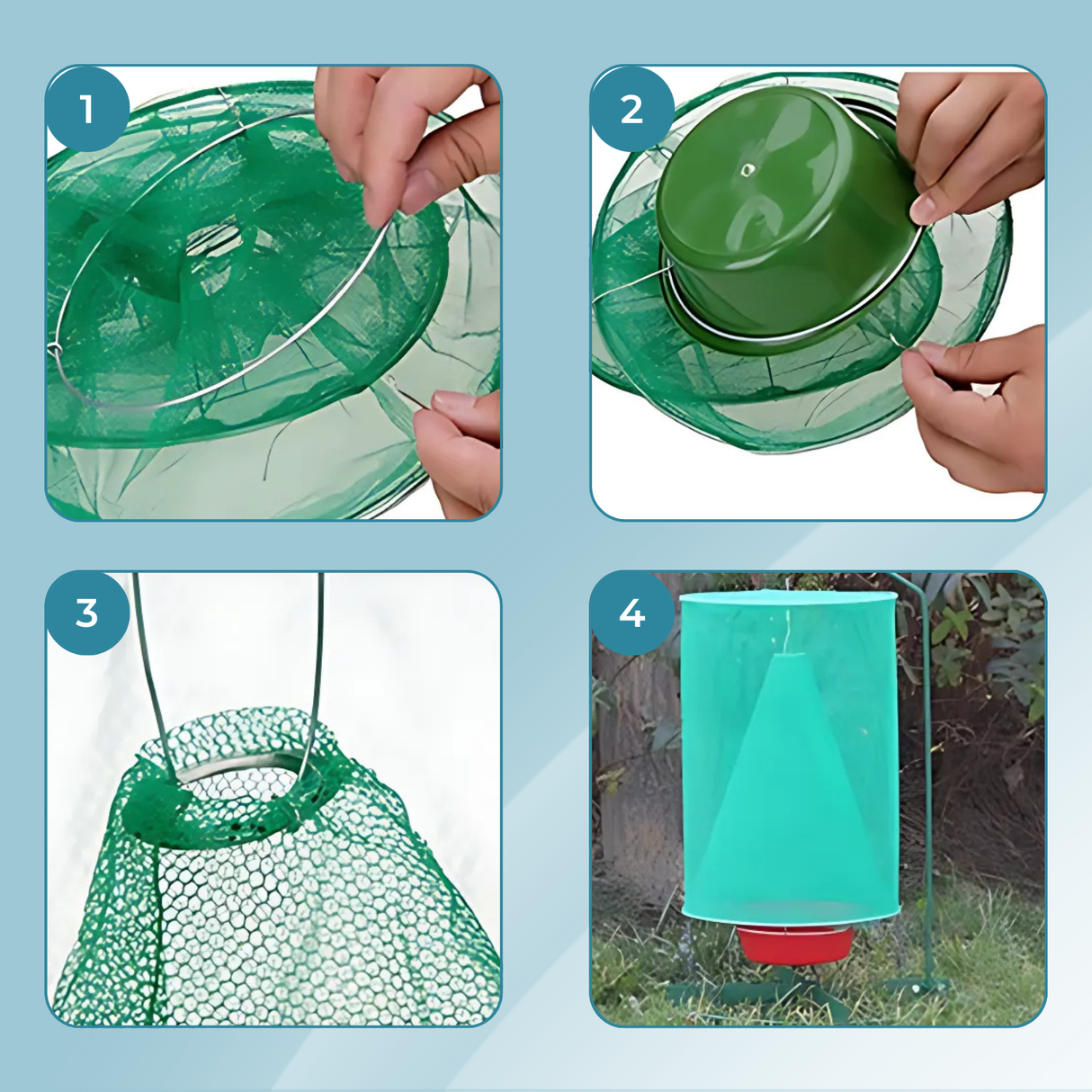 1

2

3

4