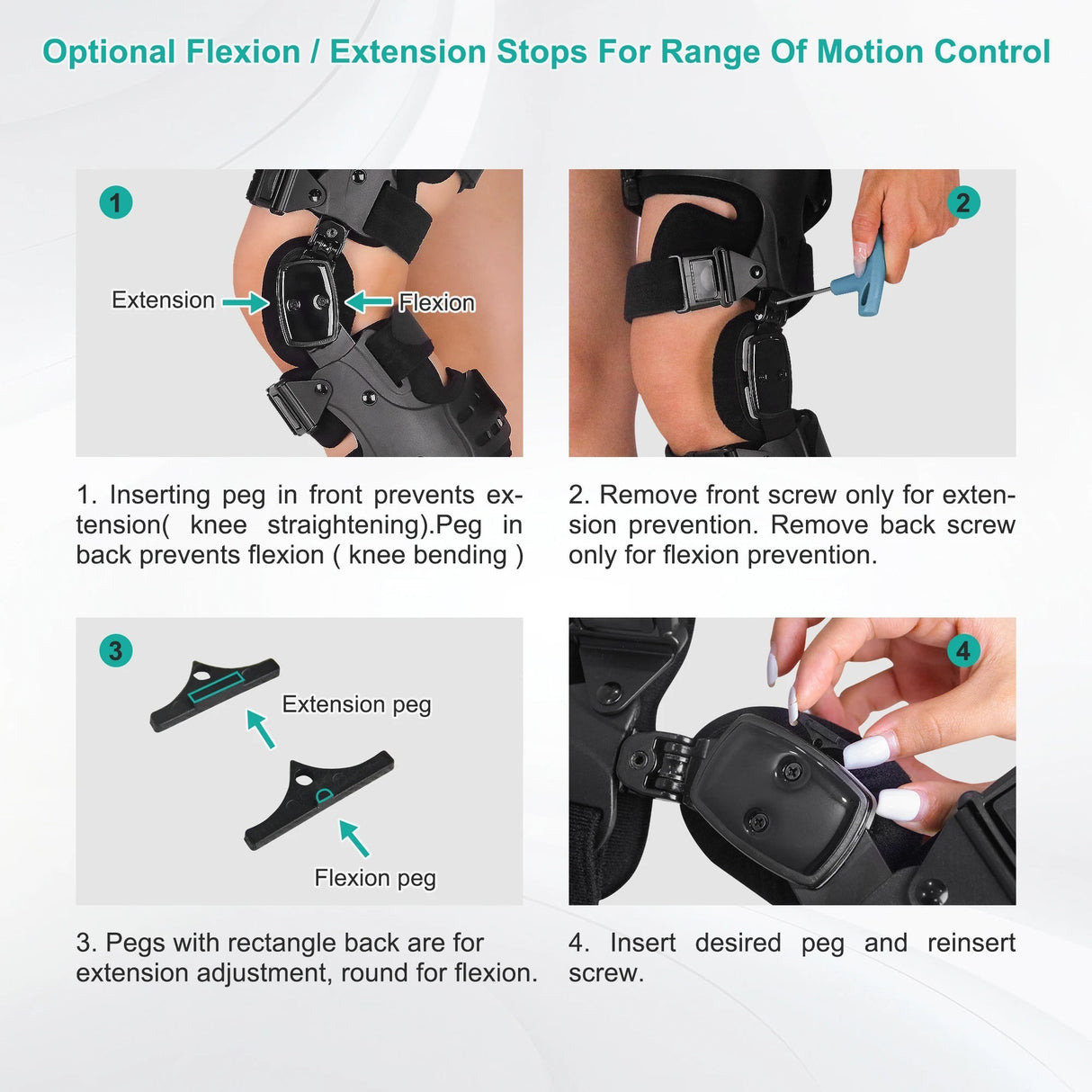 Optional Flexion / Extension Stops For Range Of Motion Control

1

Extension

Flexion

1. Inserting peg in front prevents extension( knee straightening).Peg in back prevents flexion ( knee bending )

2

2. Remove front screw only for extension prevention. Remove back screw only for flexion prevention.

3

Extension peg

Flexion peg

3. Pegs with rectangle back are for extension adjustment, round for flexion.

4

4. Insert desired peg and reinsert screw.