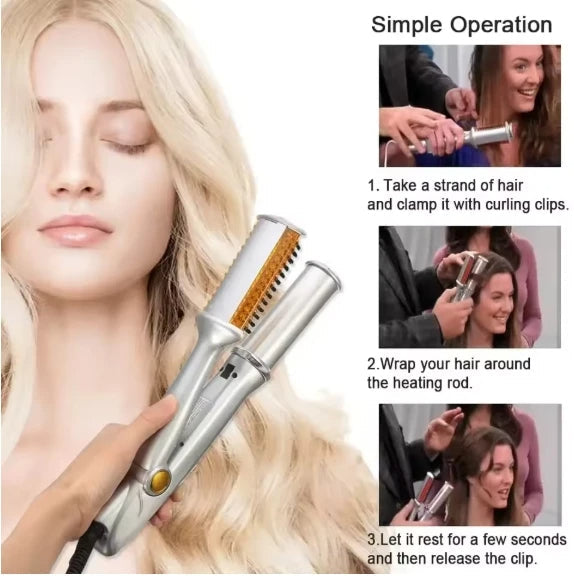 Simple Operation

1. Take a strand of hair and clamp it with curling clips.

2.Wrap your hair around the heating rod.

3.Let it rest for a few seconds and then release the clip.