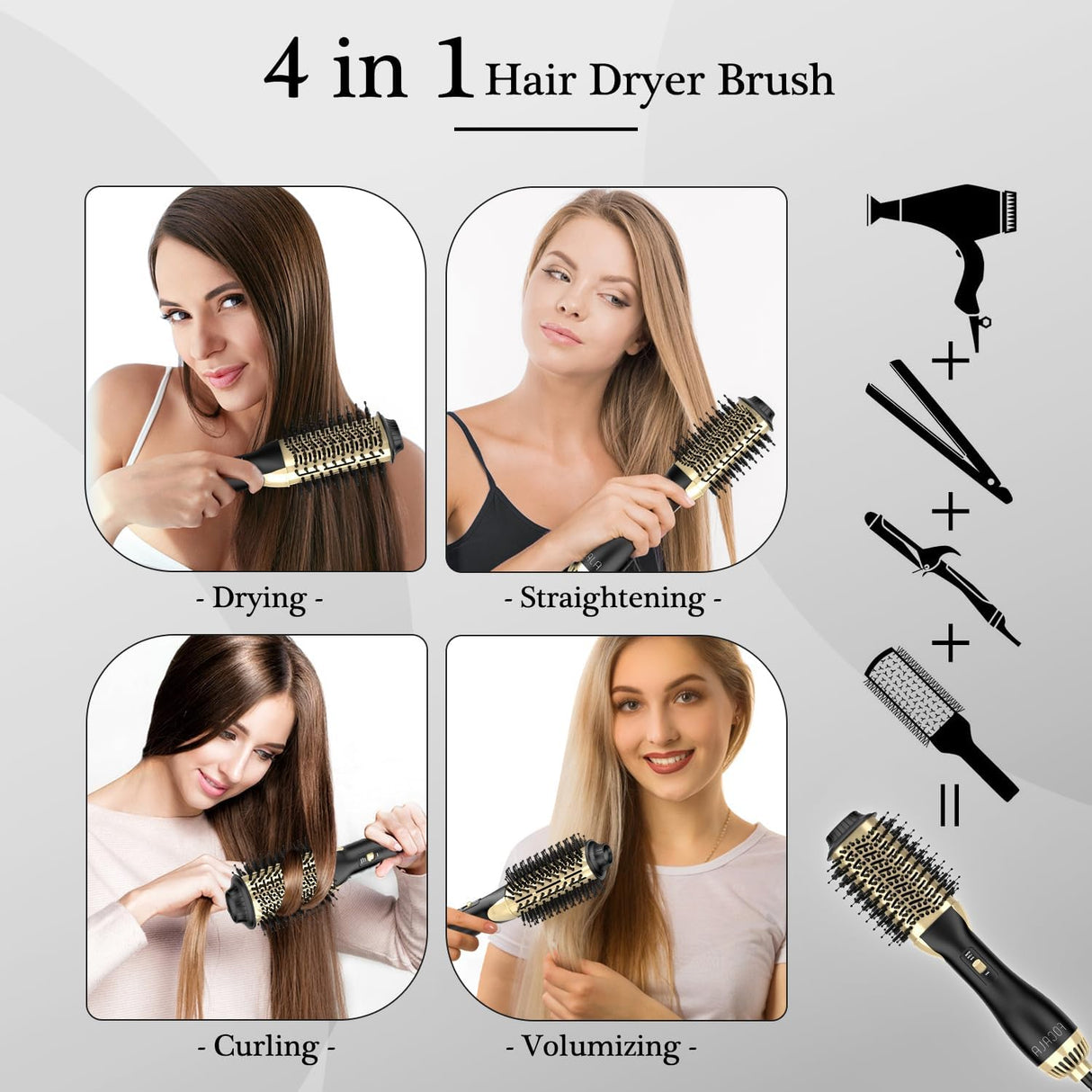 4 in 1 Hair Dryer Brush

- Drying -

- Straightening -

- Curling -

- Volumizing -

+

+

+

=