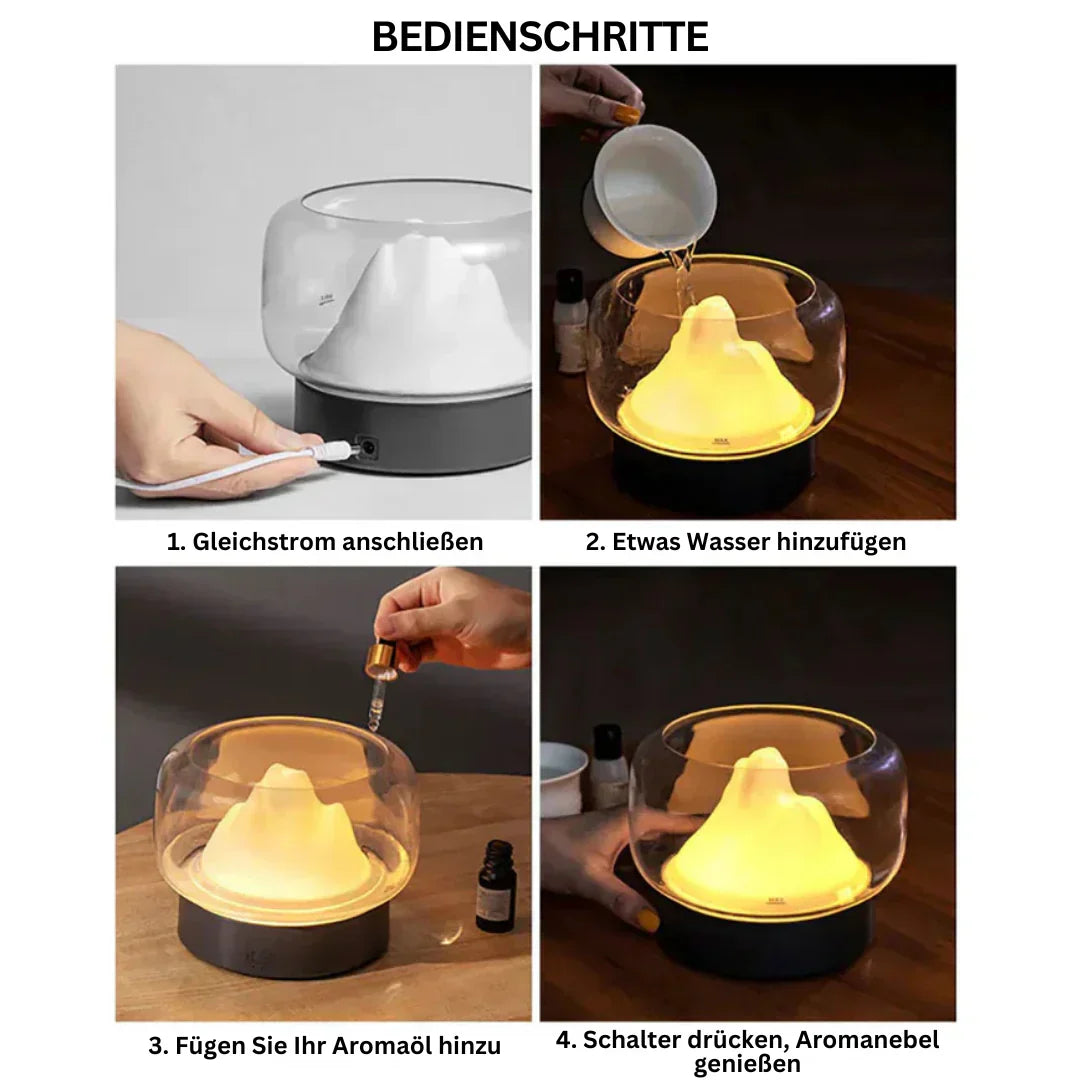 BEDIENSCHRITTE

1. Gleichstrom anschließen

2. Etwas Wasser hinzufügen

3. Fügen Sie Ihr Aromaöl hinzu

4. Schalter drücken, Aromanebel genießen