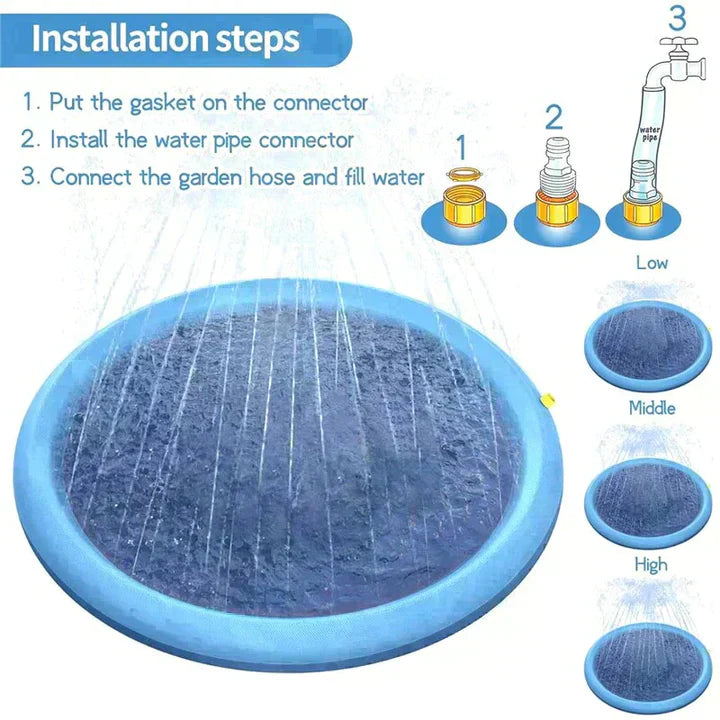 Installation steps

1. Put the gasket on the connector
2. Install the water pipe connector
3. Connect the garden hose and fill water

1

2

3

water pipe

Low

Middle

High