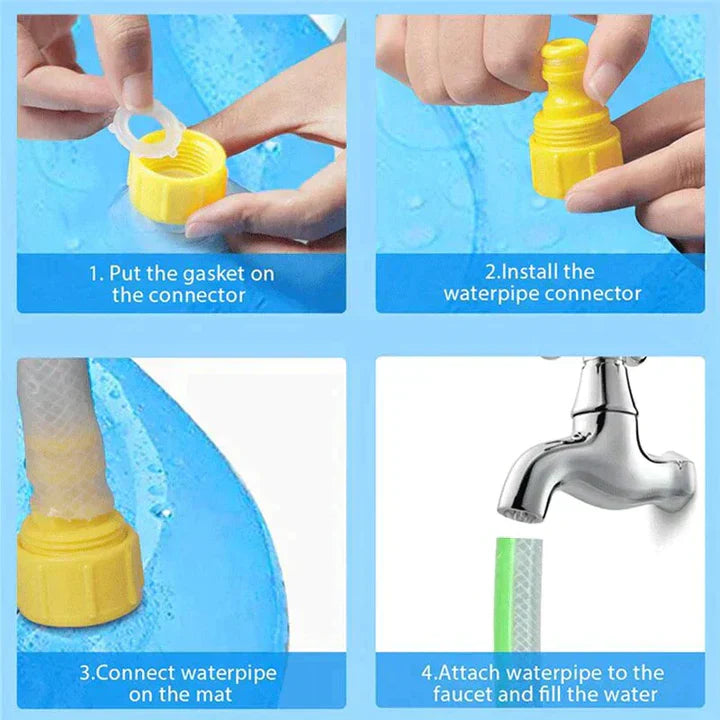 1. Put the gasket on the connector

2.Install the waterpipe connector

3.Connect waterpipe on the mat

4.Attach waterpipe to the faucet and fill the water