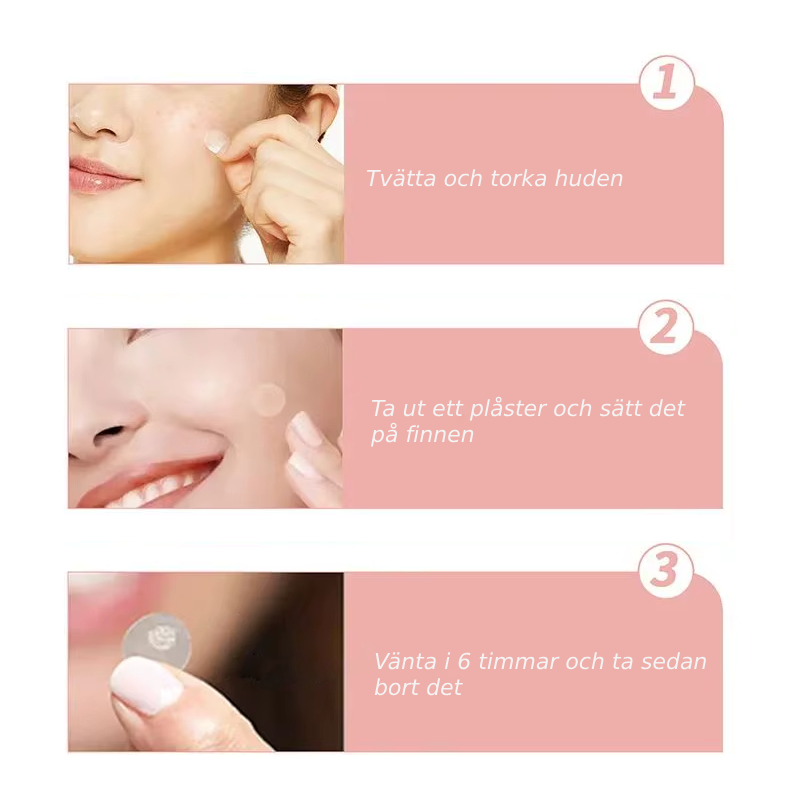 1

Tvätta och torka huden

2

Ta ut ett plåster och sätt det på finnen

3

Vänta i 6 timmar och ta sedan bort det