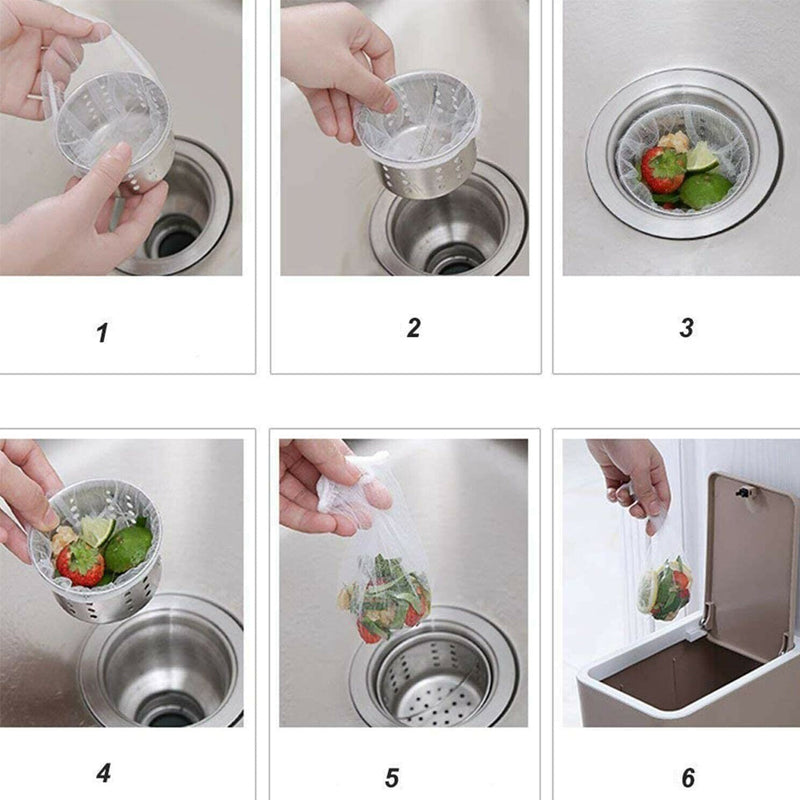 1

2

3

4

5

6