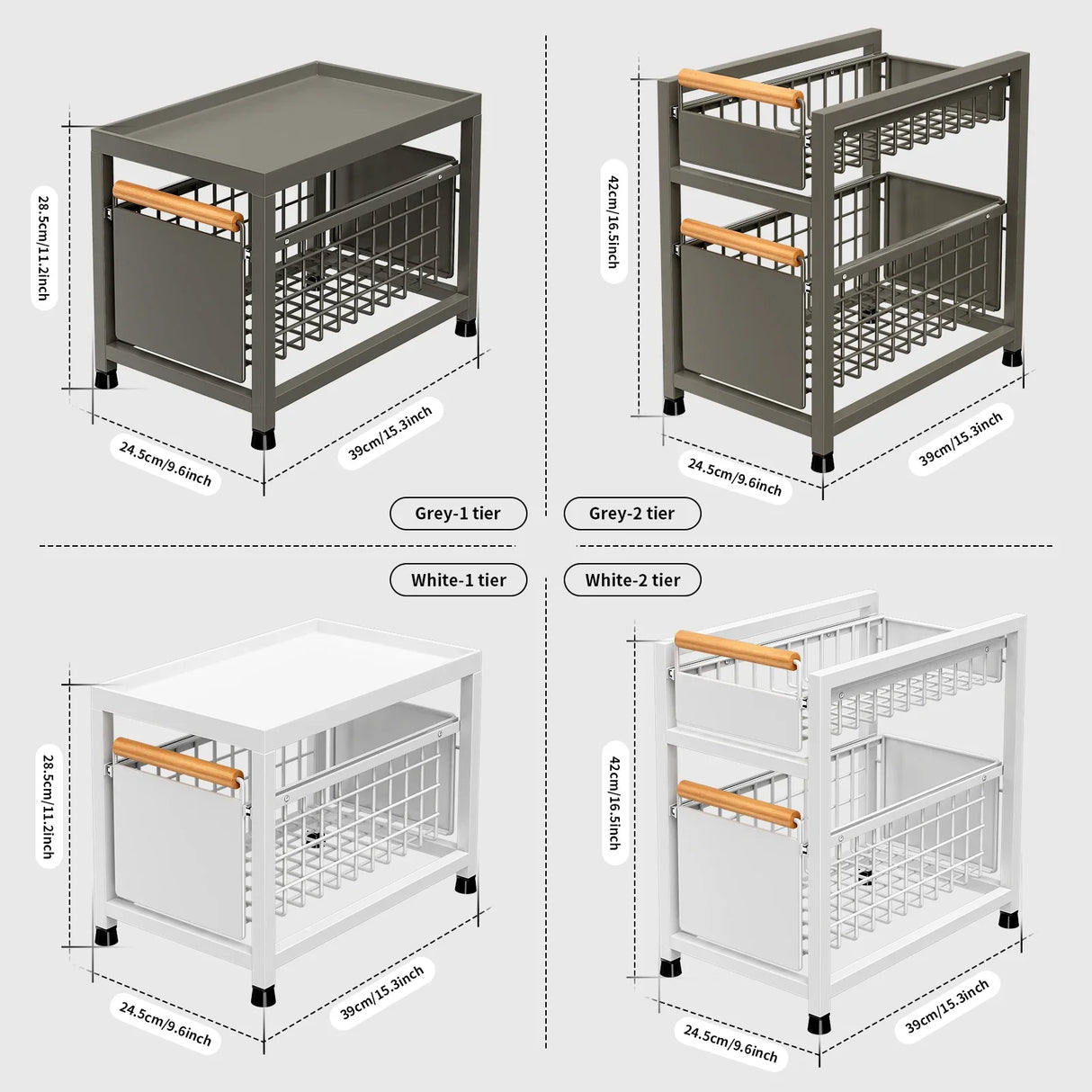 28.5cm/11.2inch

24.5cm/9.6inch

39cm/15.3inch

Grey-1 tier

42cm/16.5inch

24.5cm/9.6inch

39cm/15.3inch

Grey-2 tier

White-1 tier

28.5cm/11.2inch

24.5cm/9.6inch

39cm/15.3inch

White-2 tier

42cm/16.5inch

24.5cm/9.6inch

39cm/15.3inch