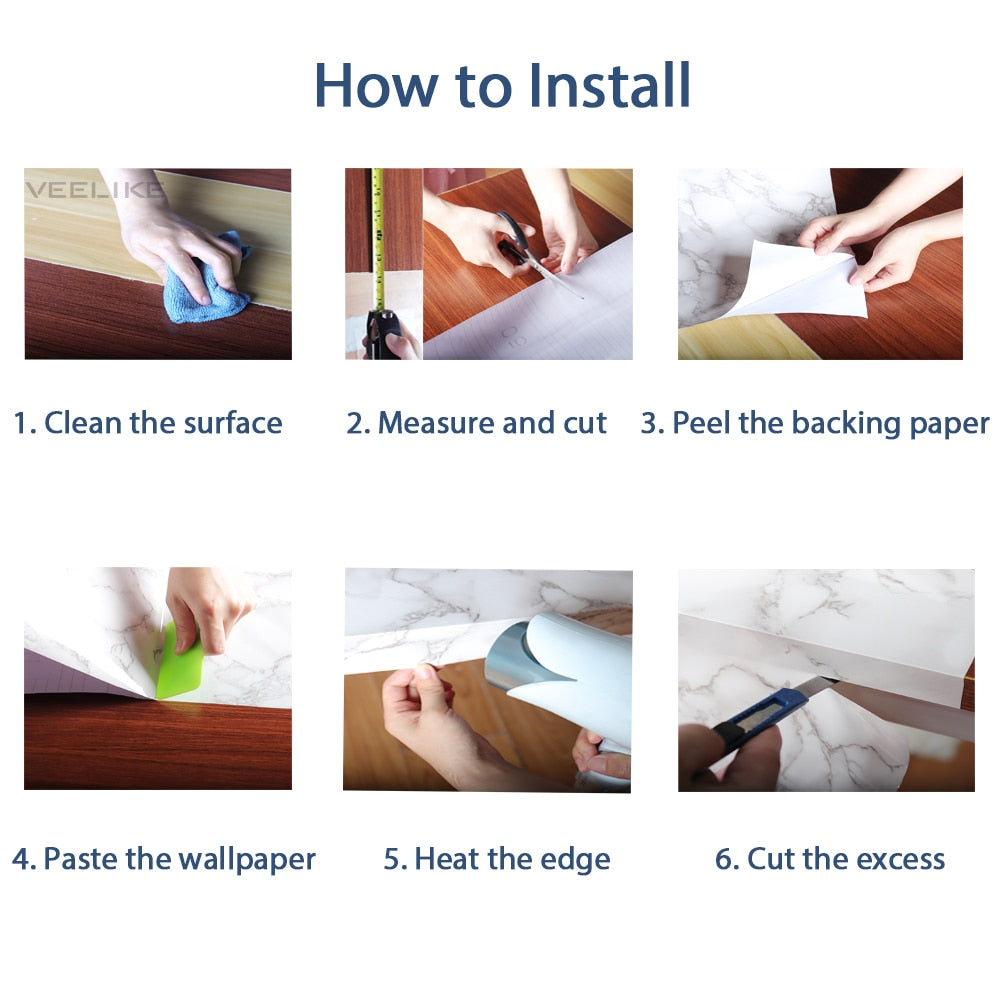 How to Install

VEELIKE

1. Clean the surface

2. Measure and cut

3. Peel the backing paper

4. Paste the wallpaper

5. Heat the edge

6. Cut the excess