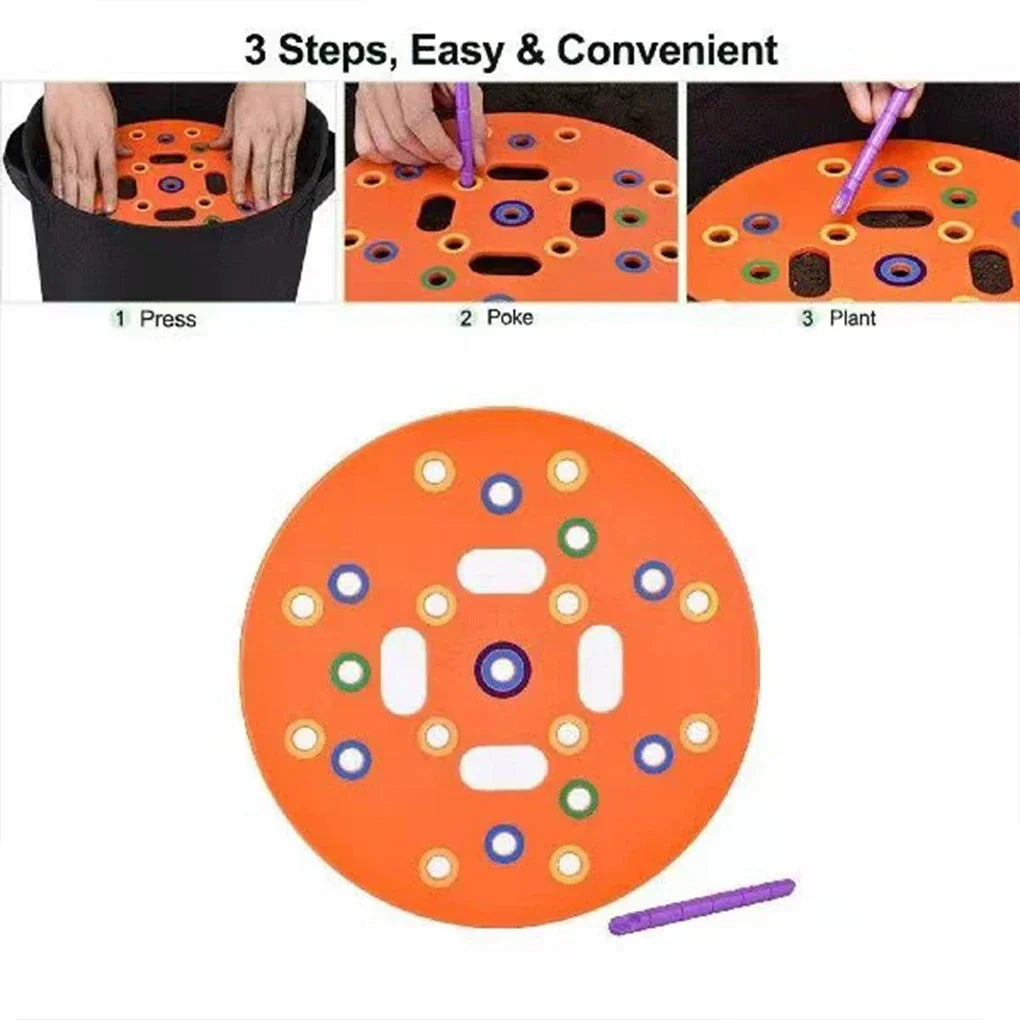 3 Steps, Easy & Convenient

1 Press

2 Poke

3 Plant