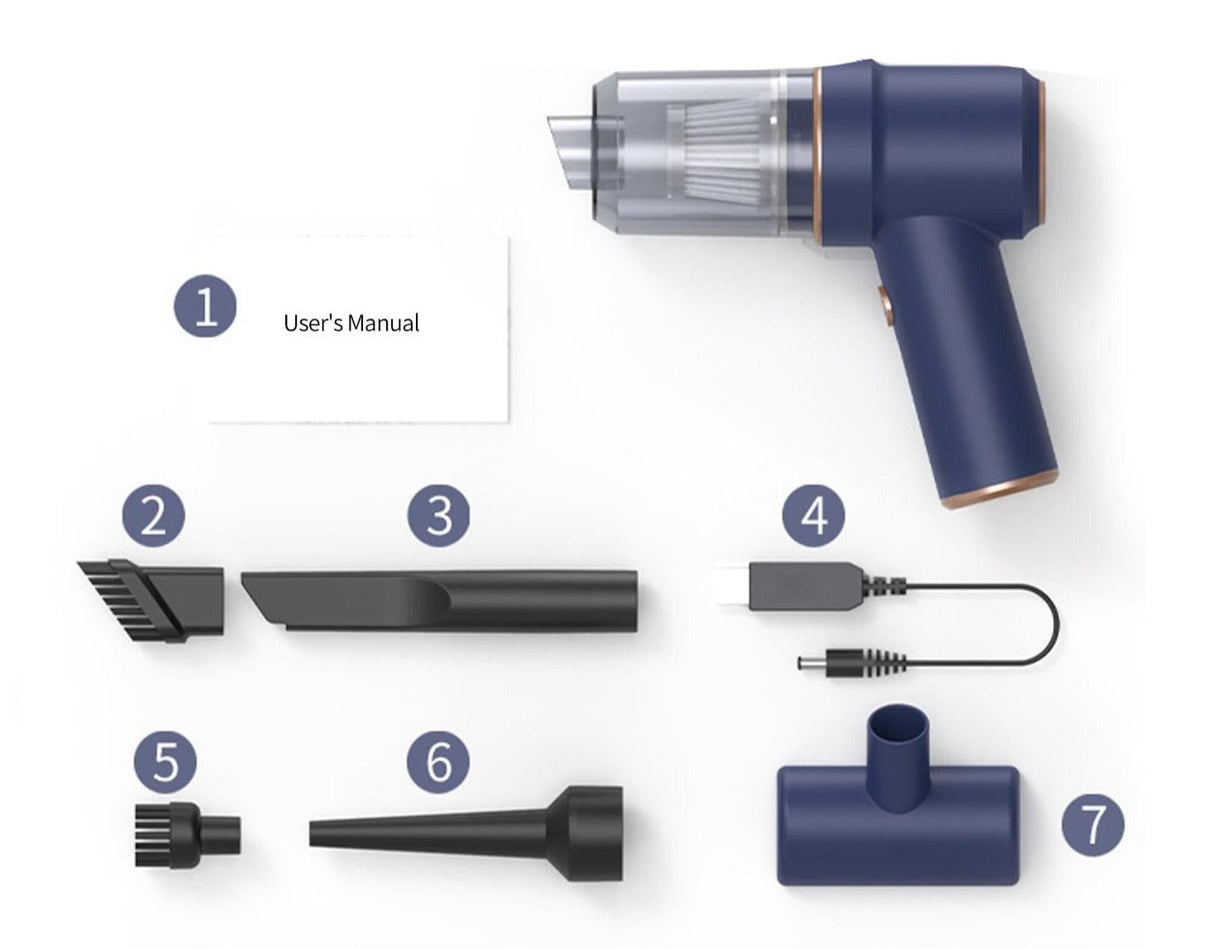 1
User's Manual
2
3
4
5
6
7