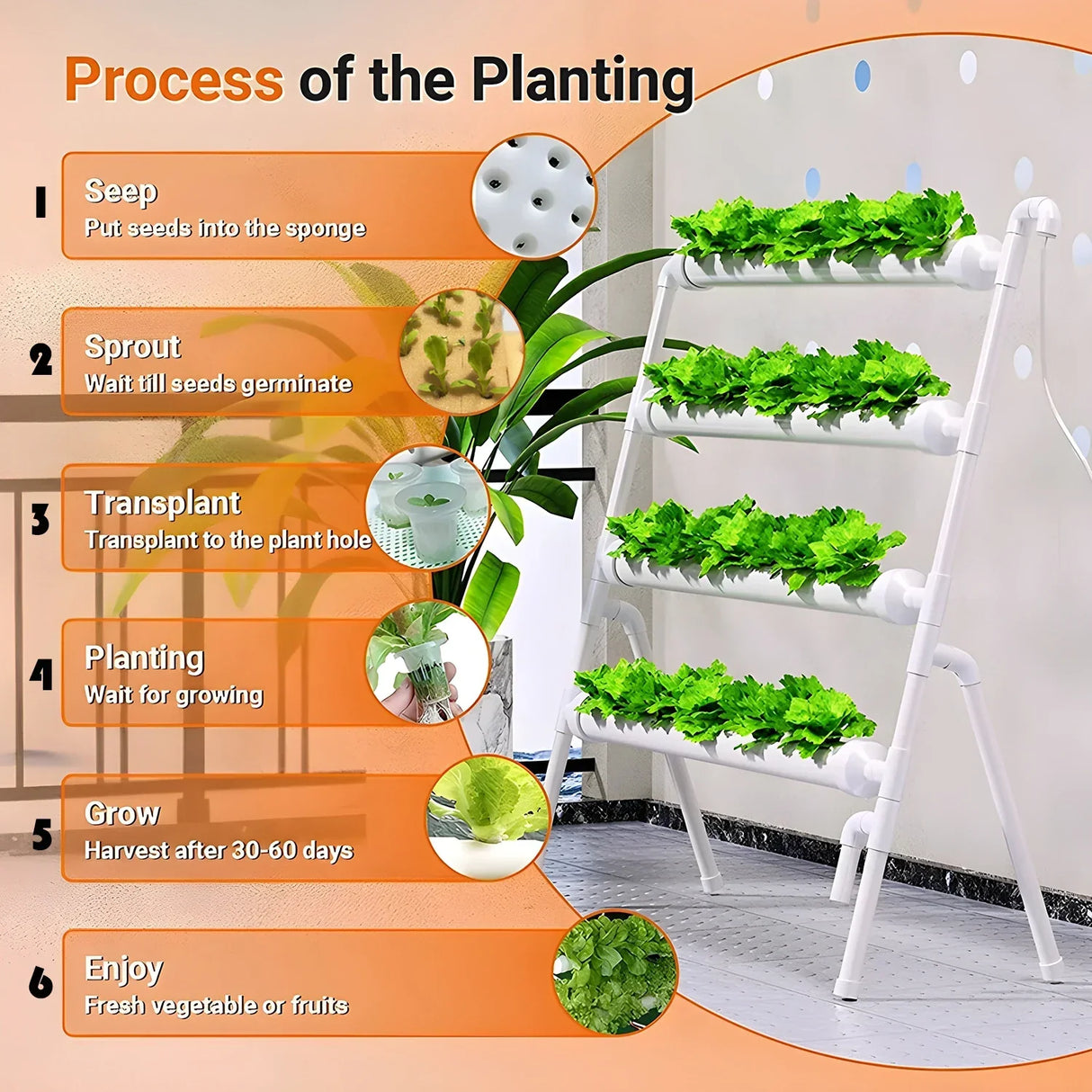 Process of the Planting

1
Seep
Put seeds into the sponge

2
Sprout
Wait till seeds germinate

3
Transplant
Transplant to the plant hole

4
Planting
Wait for growing

5
Grow
Harvest after 30-60 days

6
Enjoy
Fresh vegetable or fruits