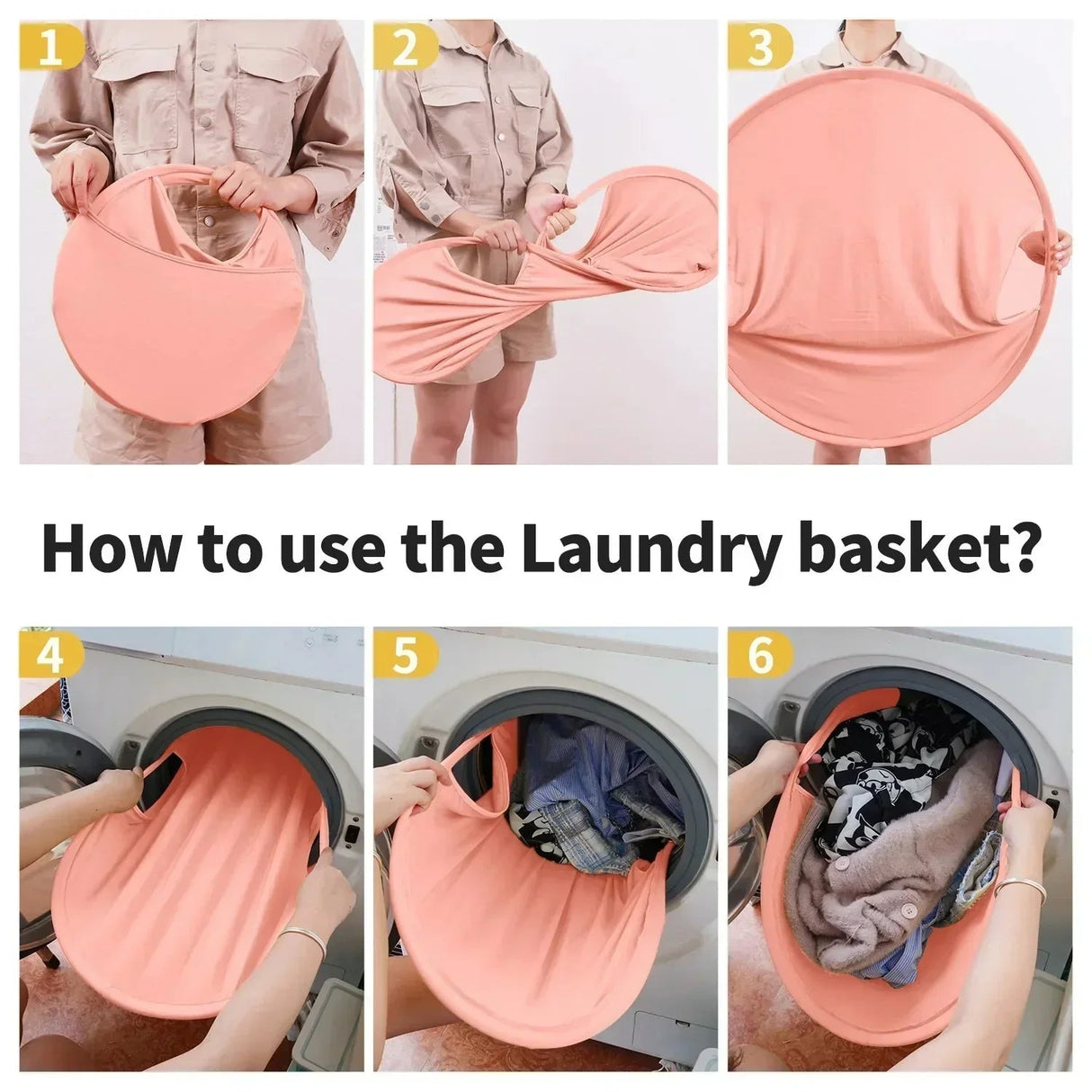 1

2

3

How to use the Laundry basket?

4

5

6