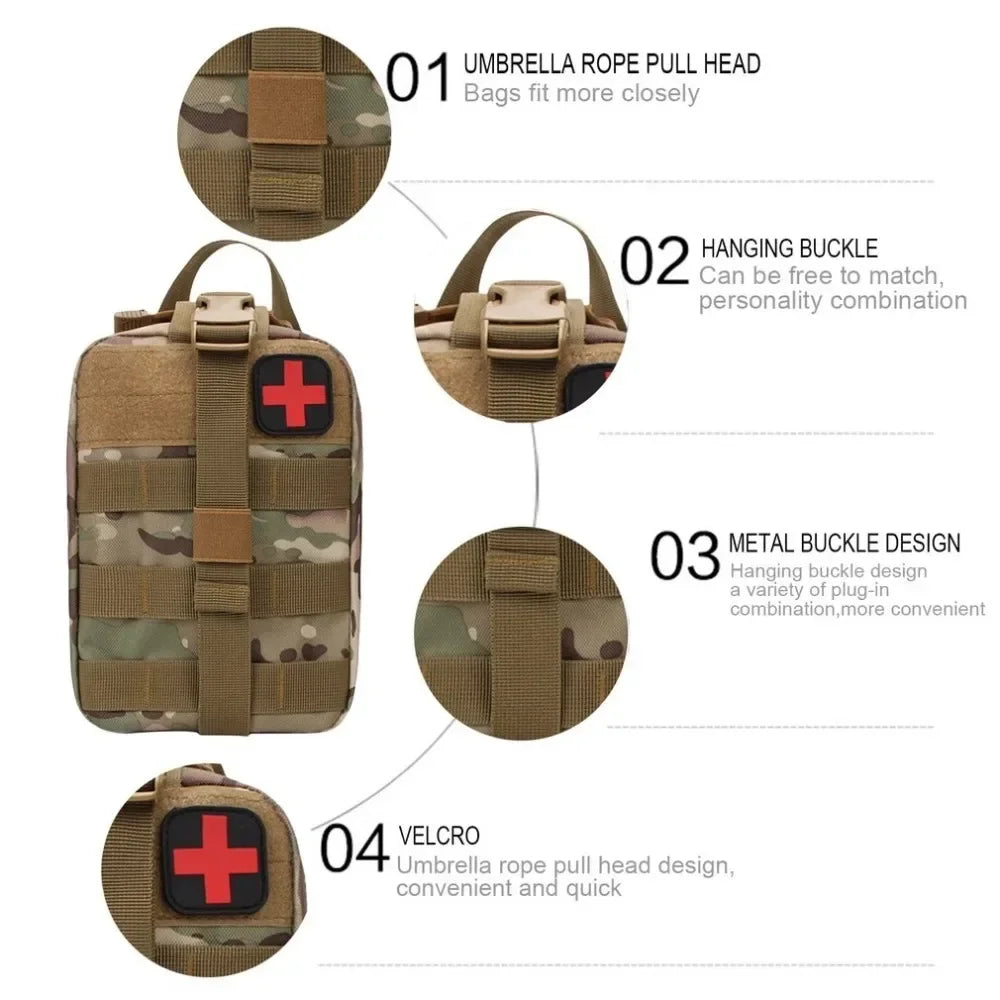 01 UMBRELLA ROPE PULL HEAD
Bags fit more closely

02 HANGING BUCKLE
Can be free to match, personality combination

03 METAL BUCKLE DESIGN
Hanging buckle design a variety of plug-in combination,more convenient

04 VELCRO
Umbrella rope pull head design, convenient and quick