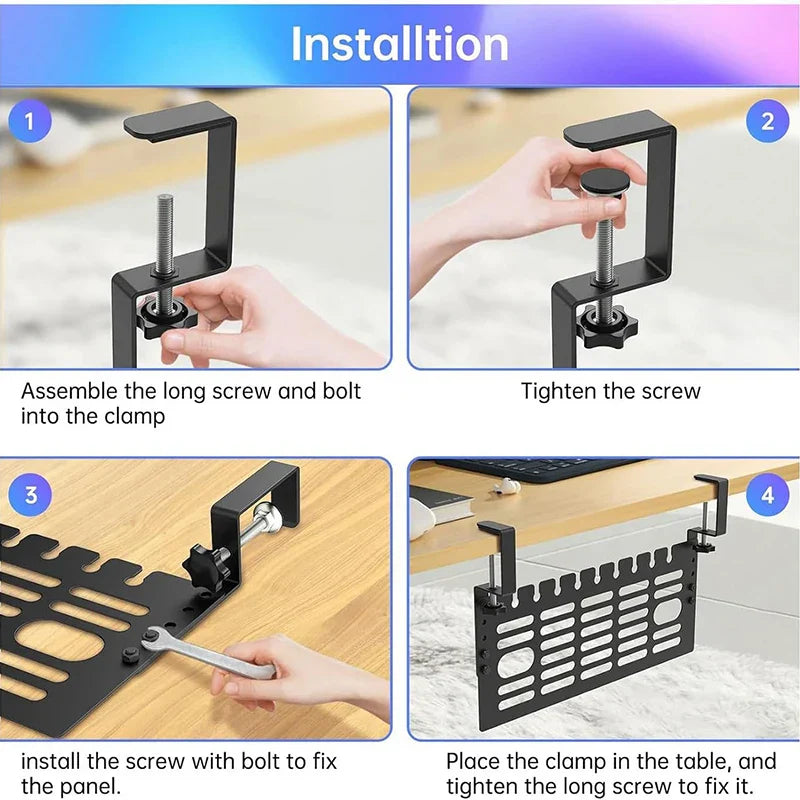 Installtion

1

Assemble the long screw and bolt into the clamp

2

Tighten the screw

3

install the screw with bolt to fix the panel.

4

Place the clamp in the table, and tighten the long screw to fix it.