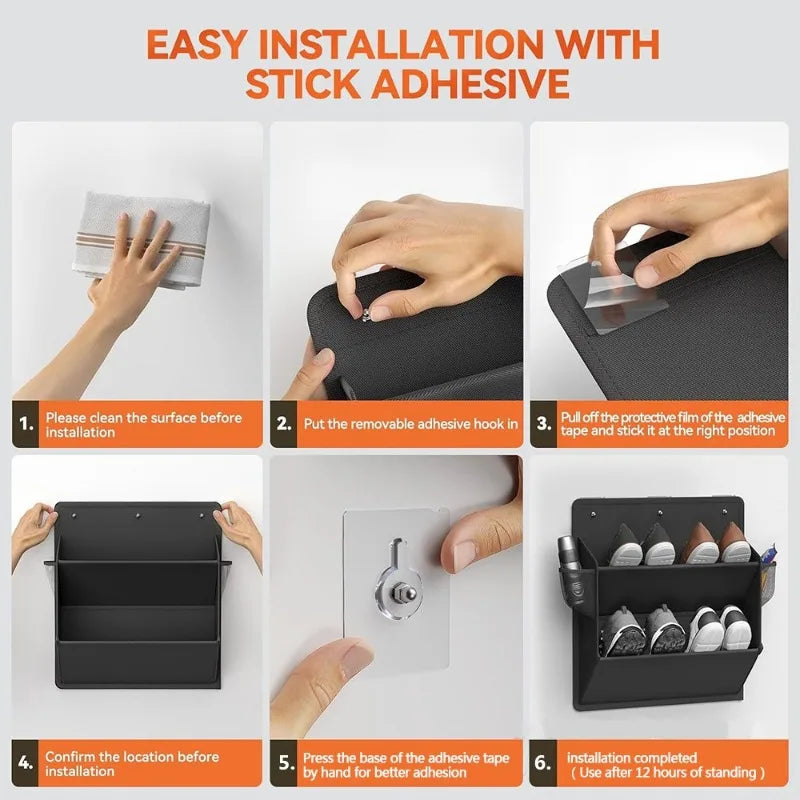 EASY INSTALLATION WITH STICK ADHESIVE

1. Please clean the surface before installation

2. Put the removable adhesive hook in

3. Pull off the protective film of the adhesive tape and stick it at the right position

4. Confirm the location before installation

5. Press the base of the adhesive tape by hand for better adhesion

6. installation completed ( Use after 12 hours of standing )