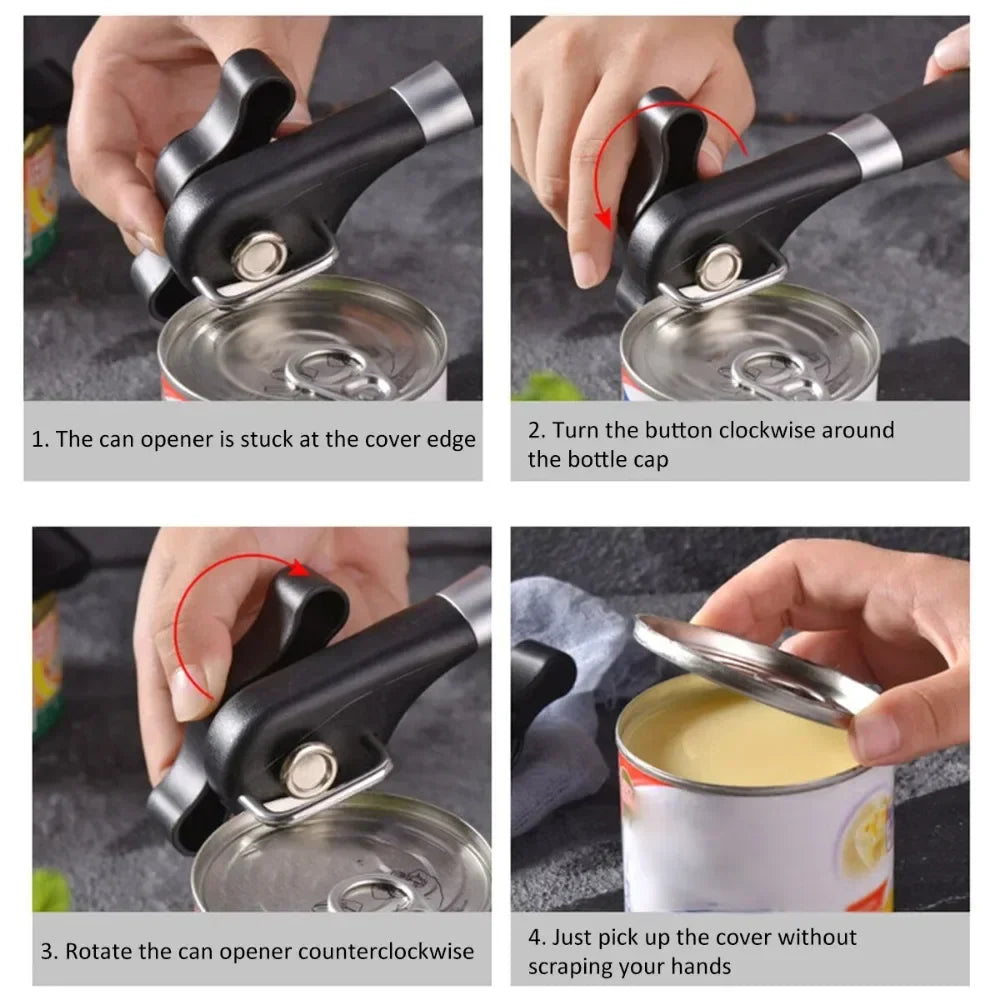 1. The can opener is stuck at the cover edge

2. Turn the button clockwise around the bottle cap

3. Rotate the can opener counterclockwise

4. Just pick up the cover without scraping your hands