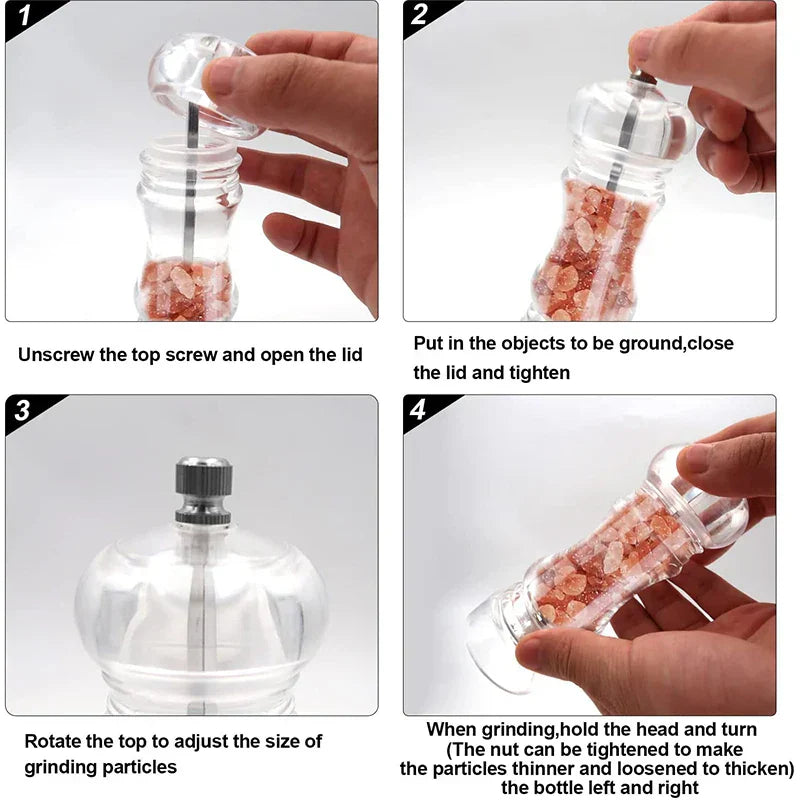 1

Unscrew the top screw and open the lid

2

Put in the objects to be ground,close the lid and tighten

3

Rotate the top to adjust the size of grinding particles

4

When grinding,hold the head and turn (The nut can be tightened to make the particles thinner and loosened to thicken) the bottle left and right