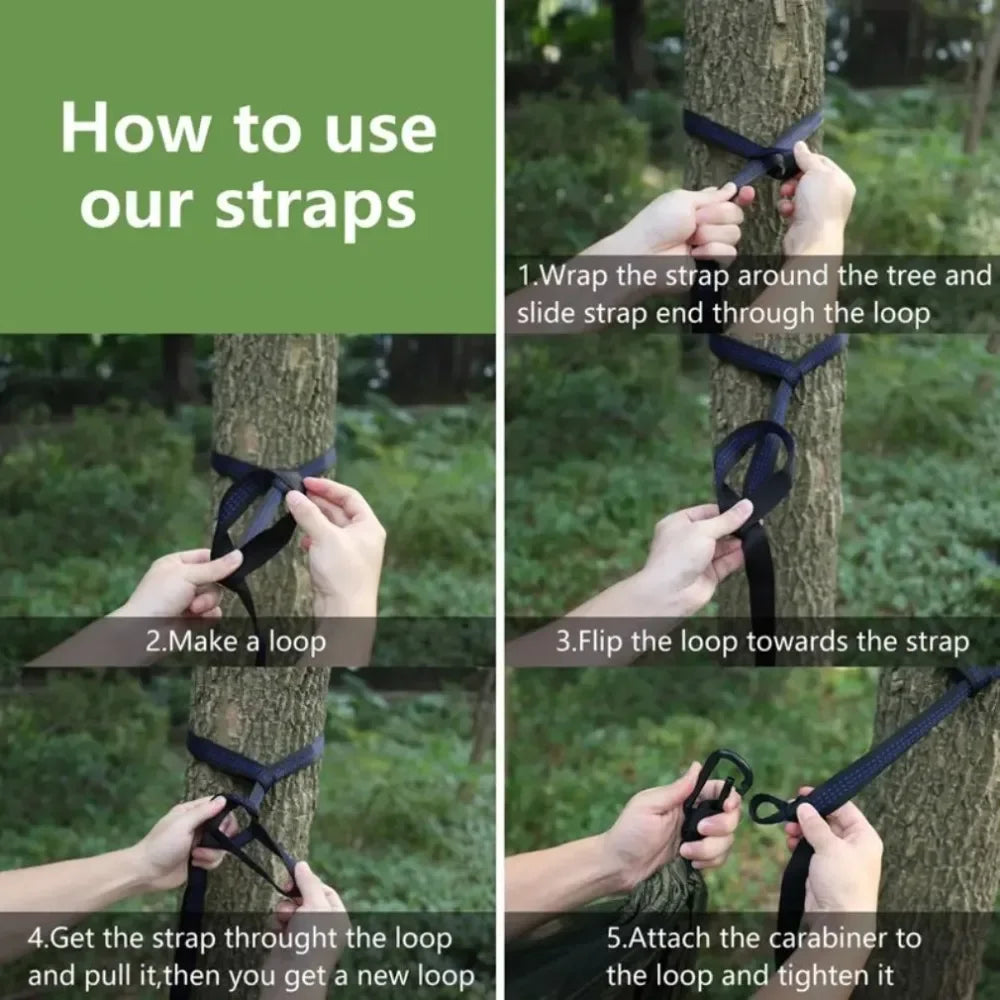 How to use our straps

1.Wrap the strap around the tree and slide strap end through the loop

2.Make a loop

3.Flip the loop towards the strap

4.Get the strap throught the loop and pull it,then you get a new loop

5.Attach the carabiner to the loop and tighten it