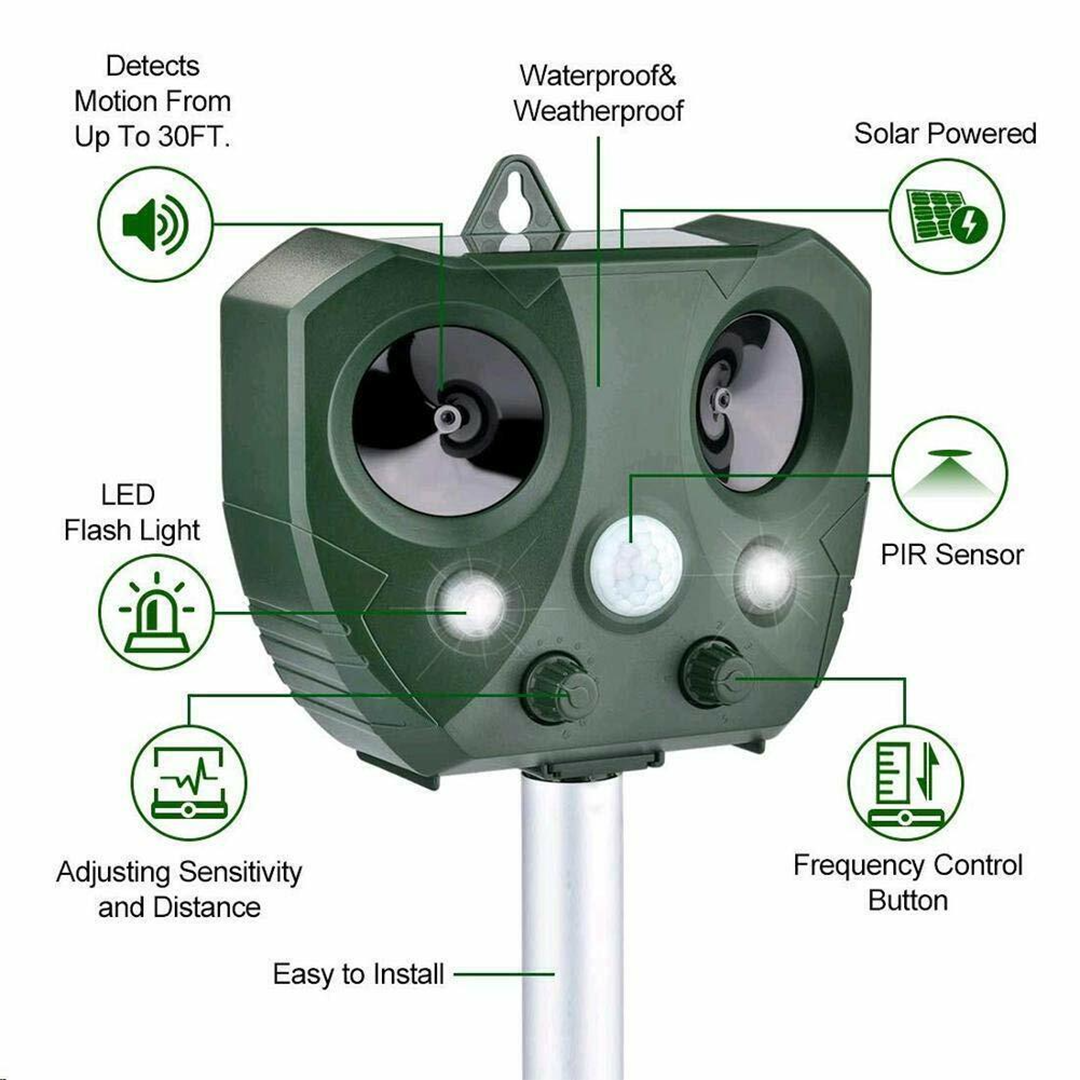 Detects Motion From Up To 30FT.

Waterproof& Weatherproof

Solar Powered

LED Flash Light

PIR Sensor

Adjusting Sensitivity and Distance

Frequency Control Button

Easy to Install