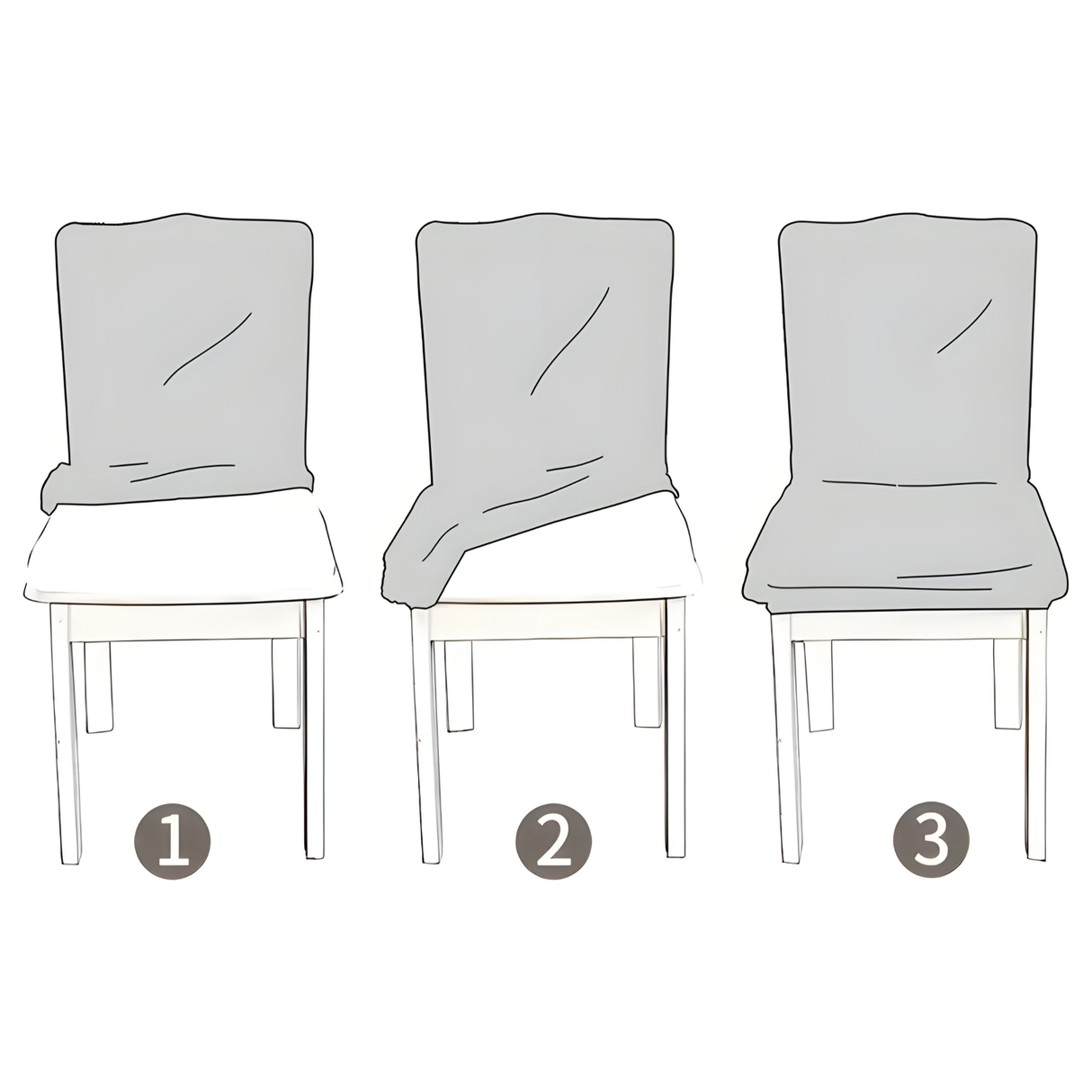 1

2

3