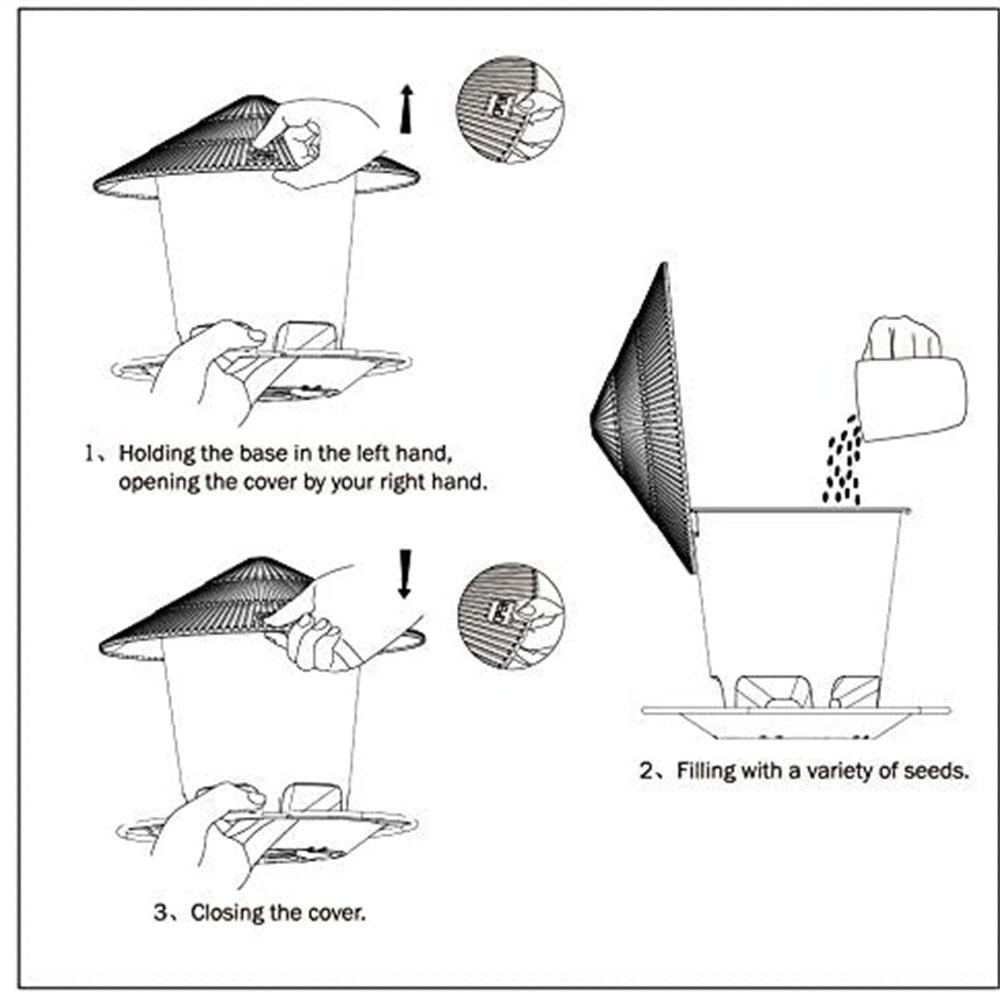 1、Holding the base in the left hand, opening the cover by your right hand.

2、Filling with a variety of seeds.

3、Closing the cover.