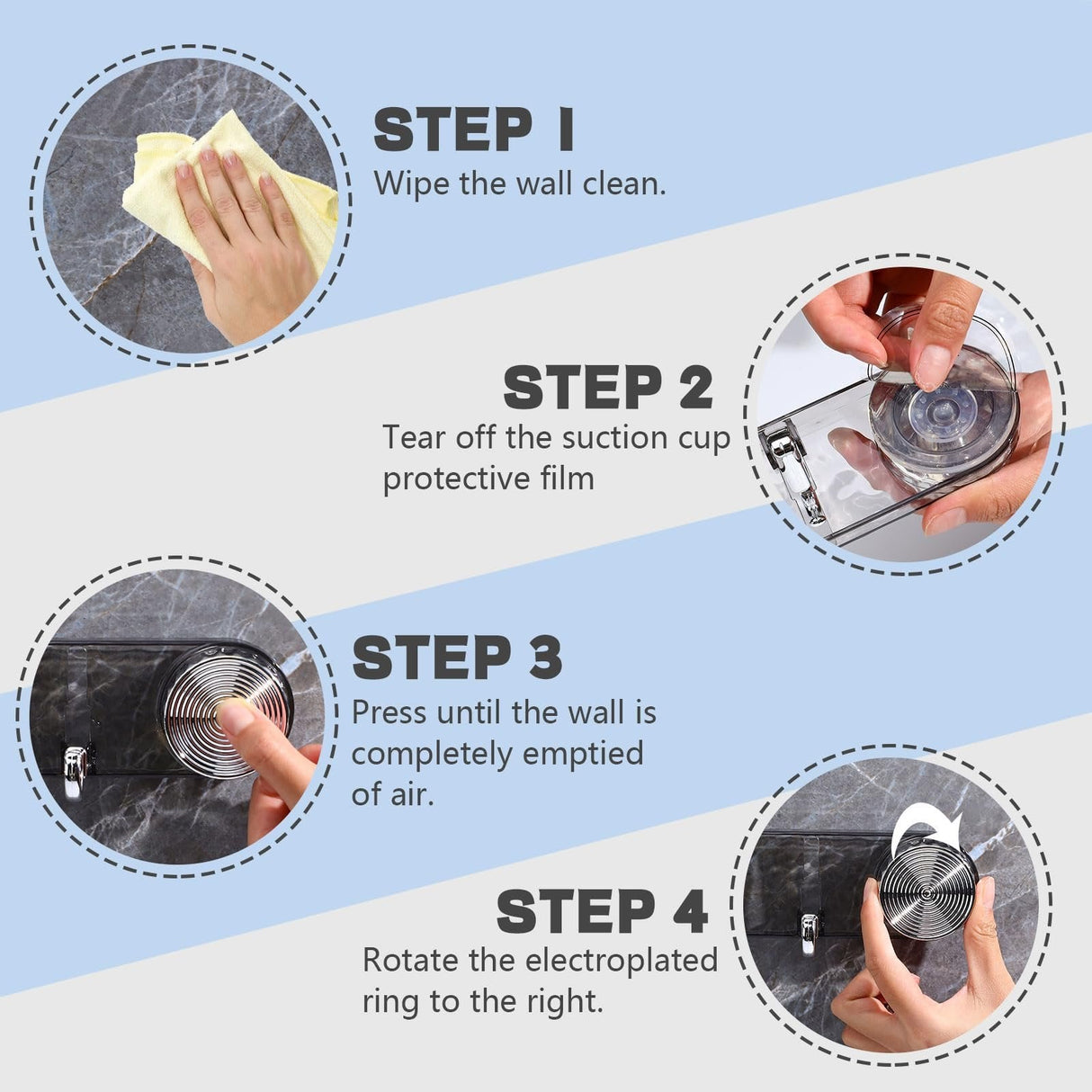 STEP 1
Wipe the wall clean.

STEP 2
Tear off the suction cup protective film

STEP 3
Press until the wall is completely emptied of air.

STEP 4
Rotate the electroplated ring to the right.