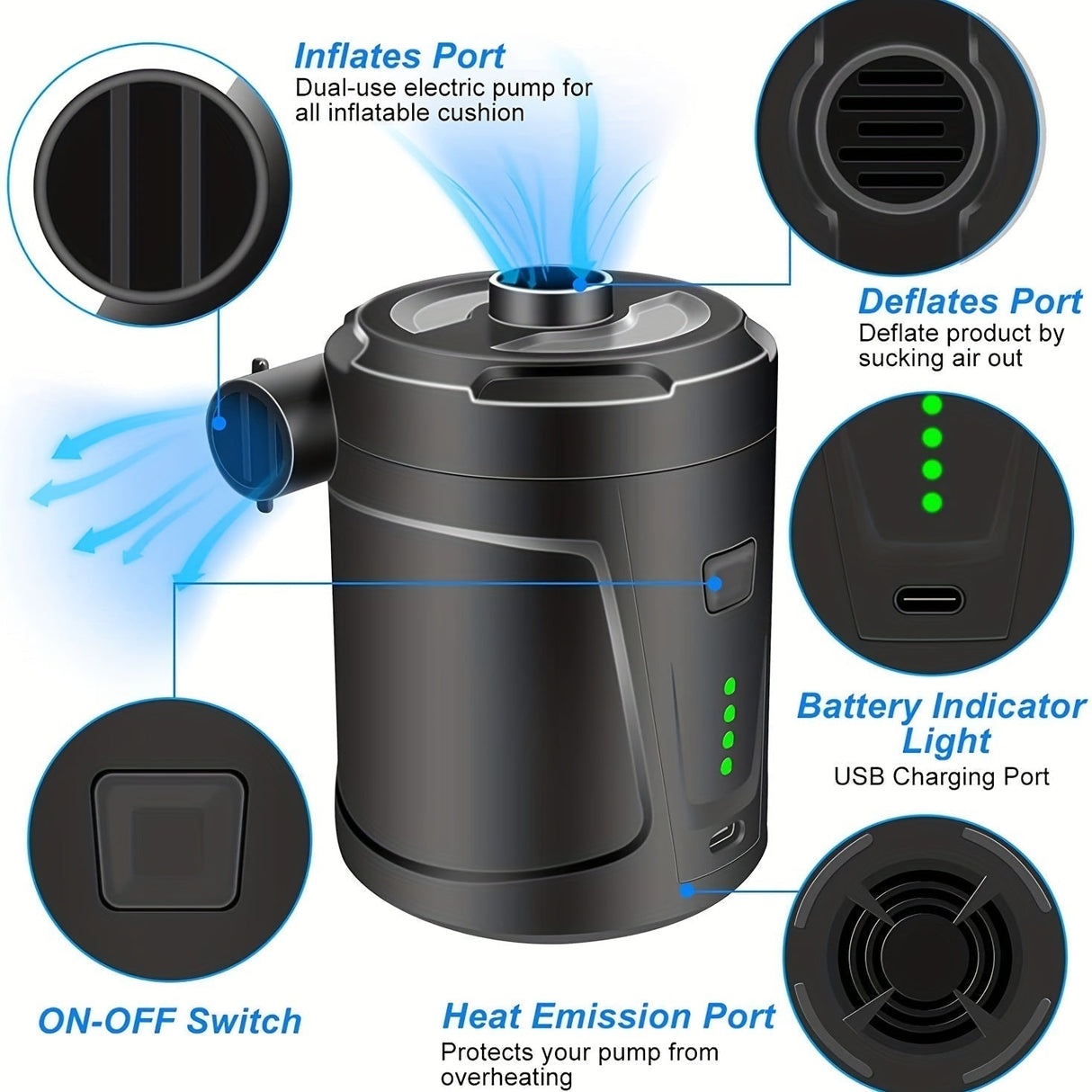 Inflates Port
Dual-use electric pump for all inflatable cushion

Deflates Port
Deflate product by sucking air out

Battery Indicator Light
USB Charging Port

ON-OFF Switch

Heat Emission Port
Protects your pump from overheating