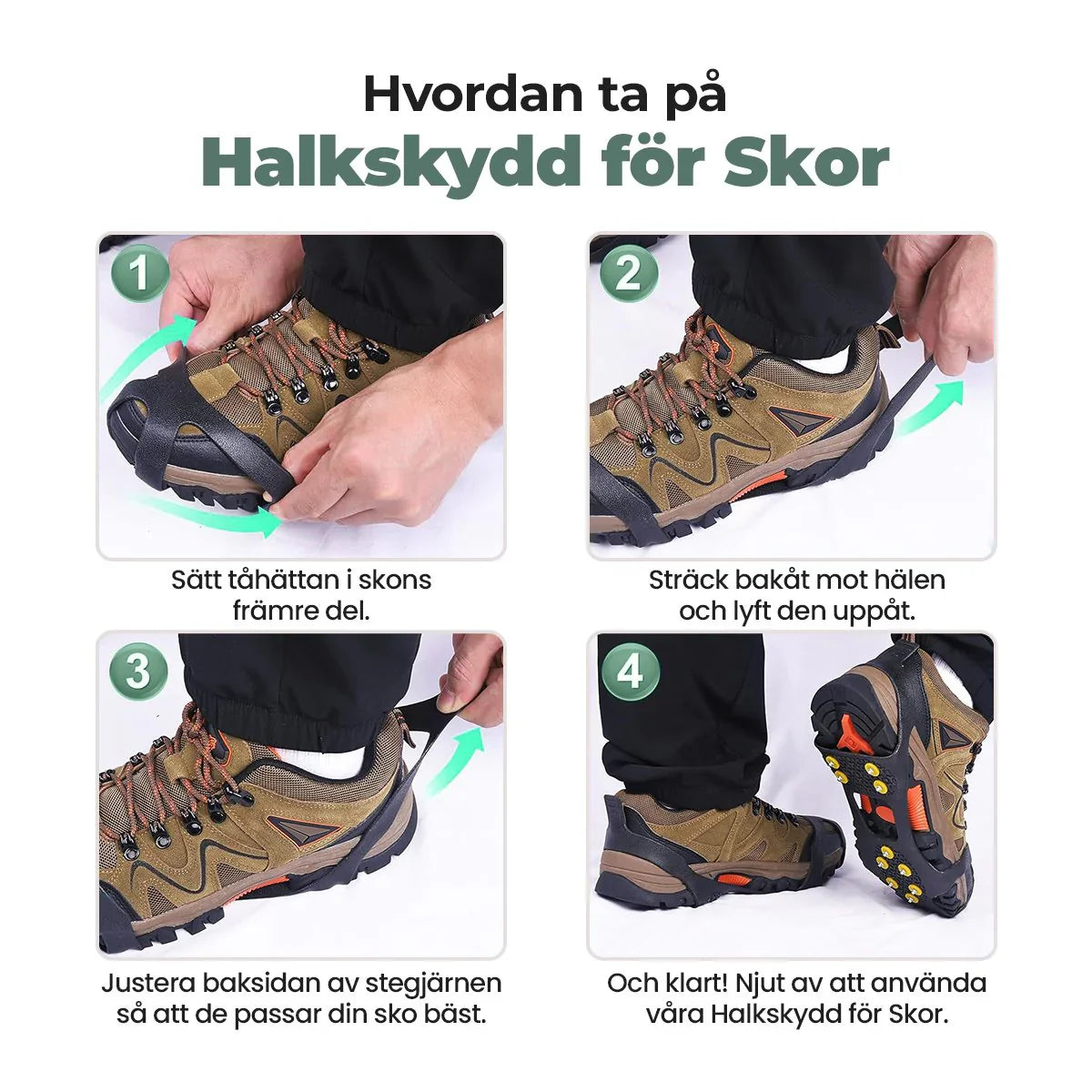 Hvordan ta på
Halkskydd för Skor

1

Sätt tåhättan i skons främre del.

2

Sträck bakåt mot hälen och lyft den uppåt.

3

Justera baksidan av stegjärnen så att de passar din sko bäst.

4

Och klart! Njut av att använda våra Halkskydd för Skor.