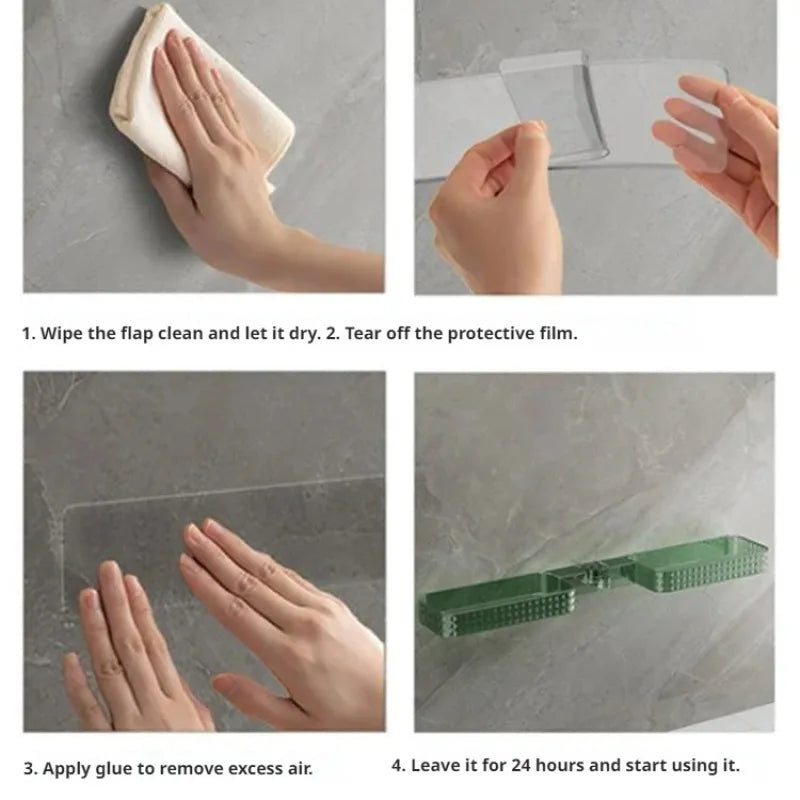 1. Wipe the flap clean and let it dry. 2. Tear off the protective film.

3. Apply glue to remove excess air.

4. Leave it for 24 hours and start using it.