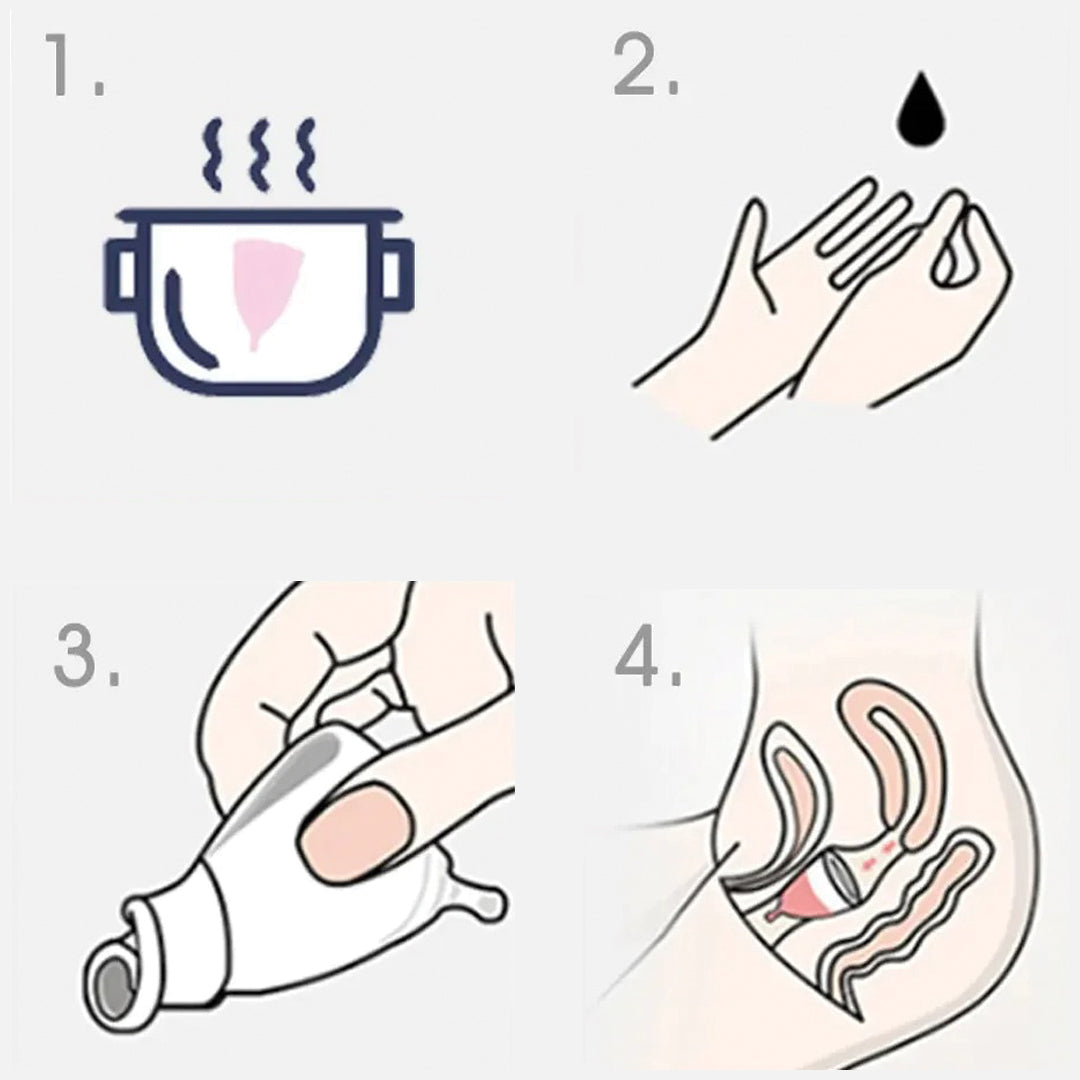 1.

2.

3.

4.