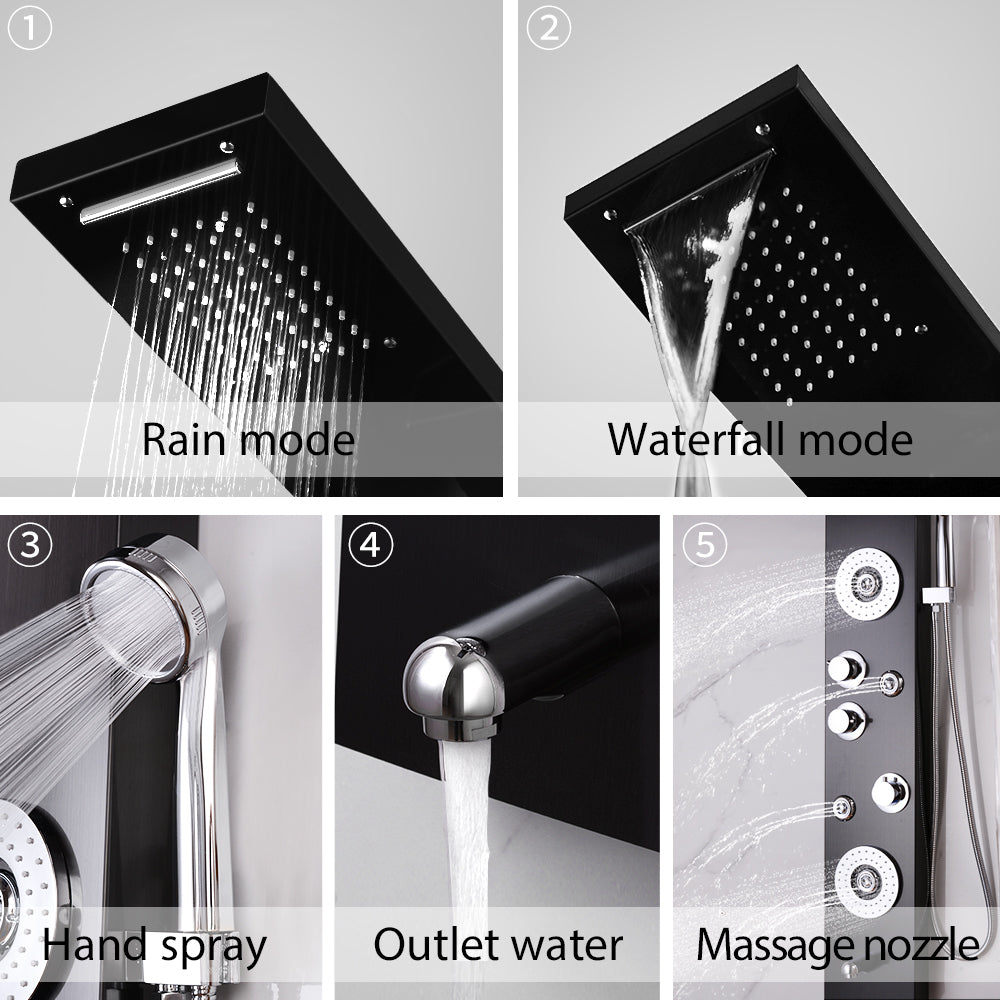 1
Rain mode

2
Waterfall mode

3
Hand spray

4
Outlet water

5
Massage nozzle