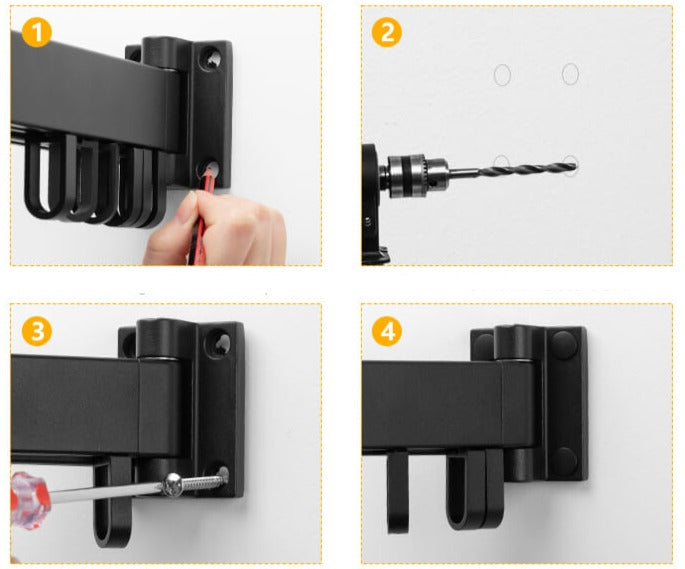 1

2

3

4