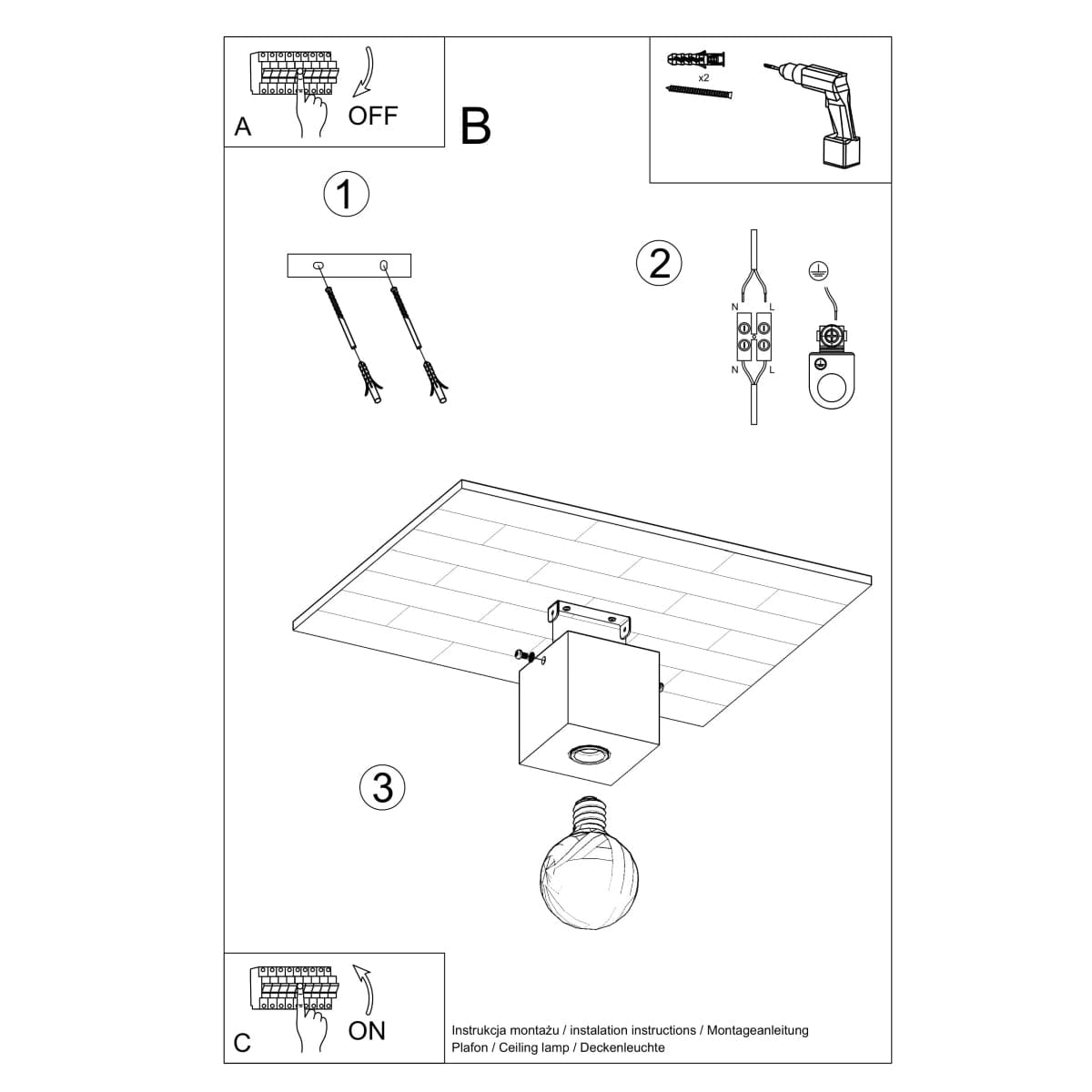 A
OFF

B

x2

1

2

N L
N L

3

C
ON

Instrukcja montażu / instalation instructions / Montageanleitung
Plafon / Ceiling lamp / Deckenleuchte