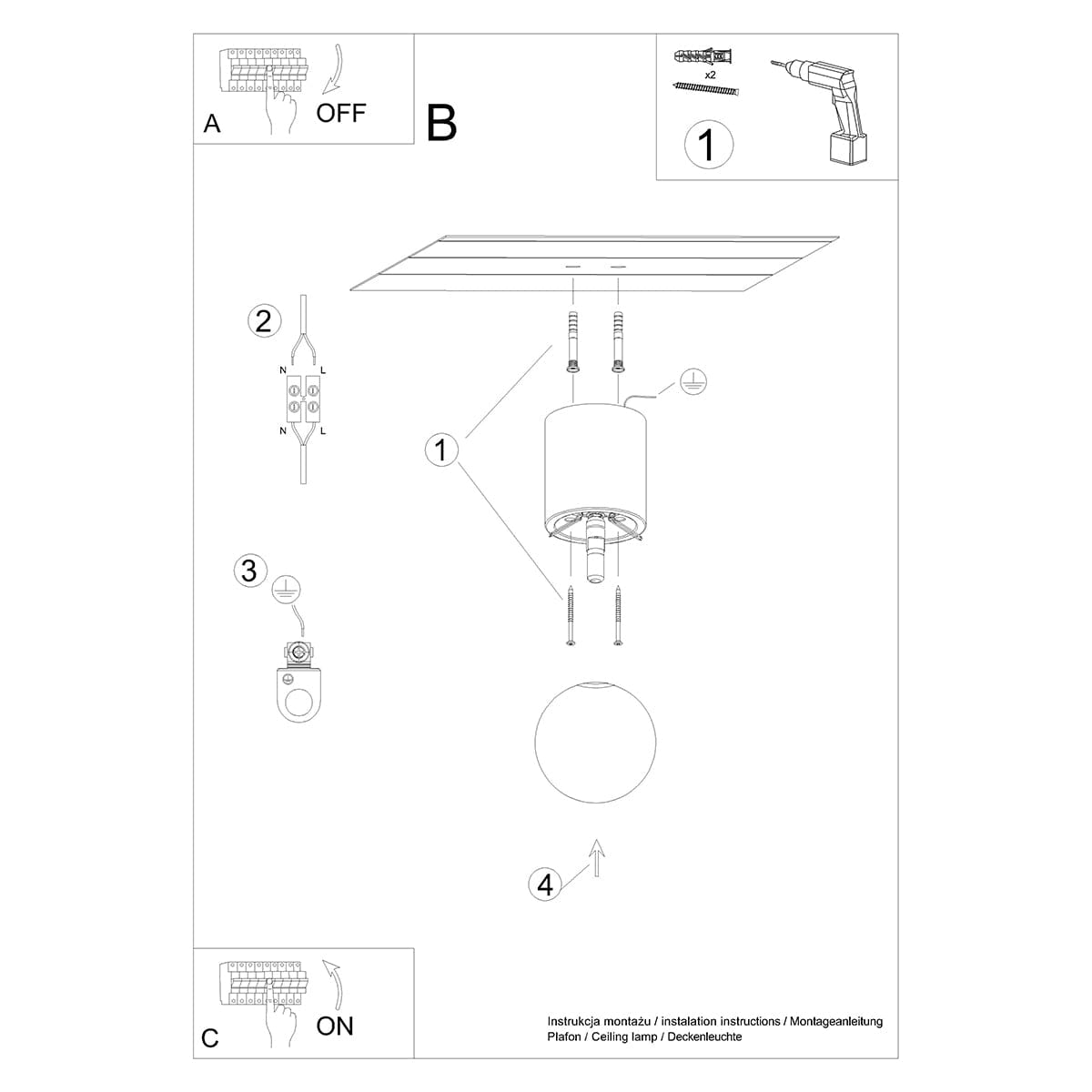 A
OFF

B

x2
1

2
N L
N L

1

3

4

C
ON

Instrukcja montażu / instalation instructions / Montageanleitung
Plafon / Ceiling lamp / Deckenleuchte