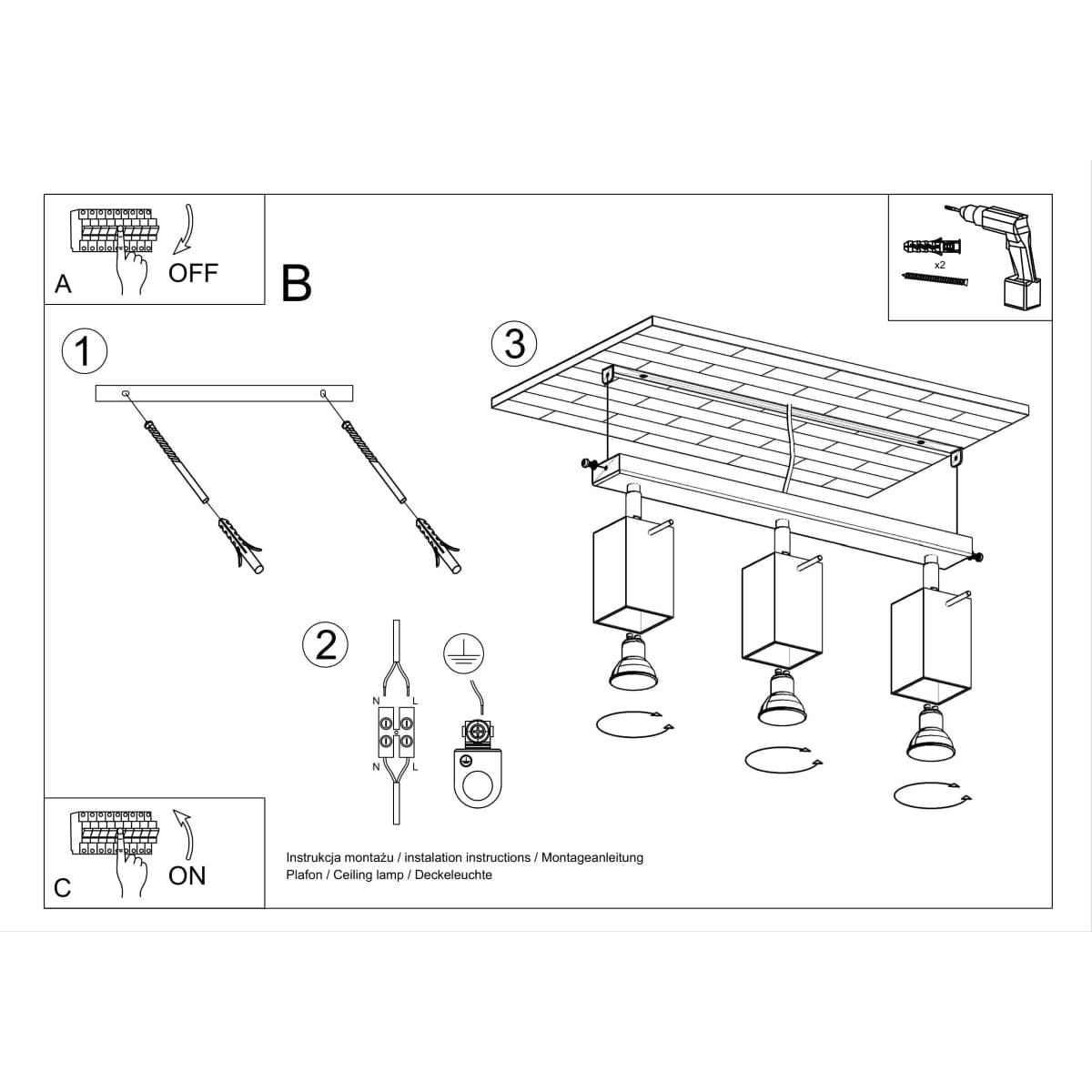 A
OFF

B

x2

1

3

2

N L
N L

C
ON

Instrukcja montażu / instalation instructions / Montageanleitung
Plafon / Ceiling lamp / Deckeleuchte