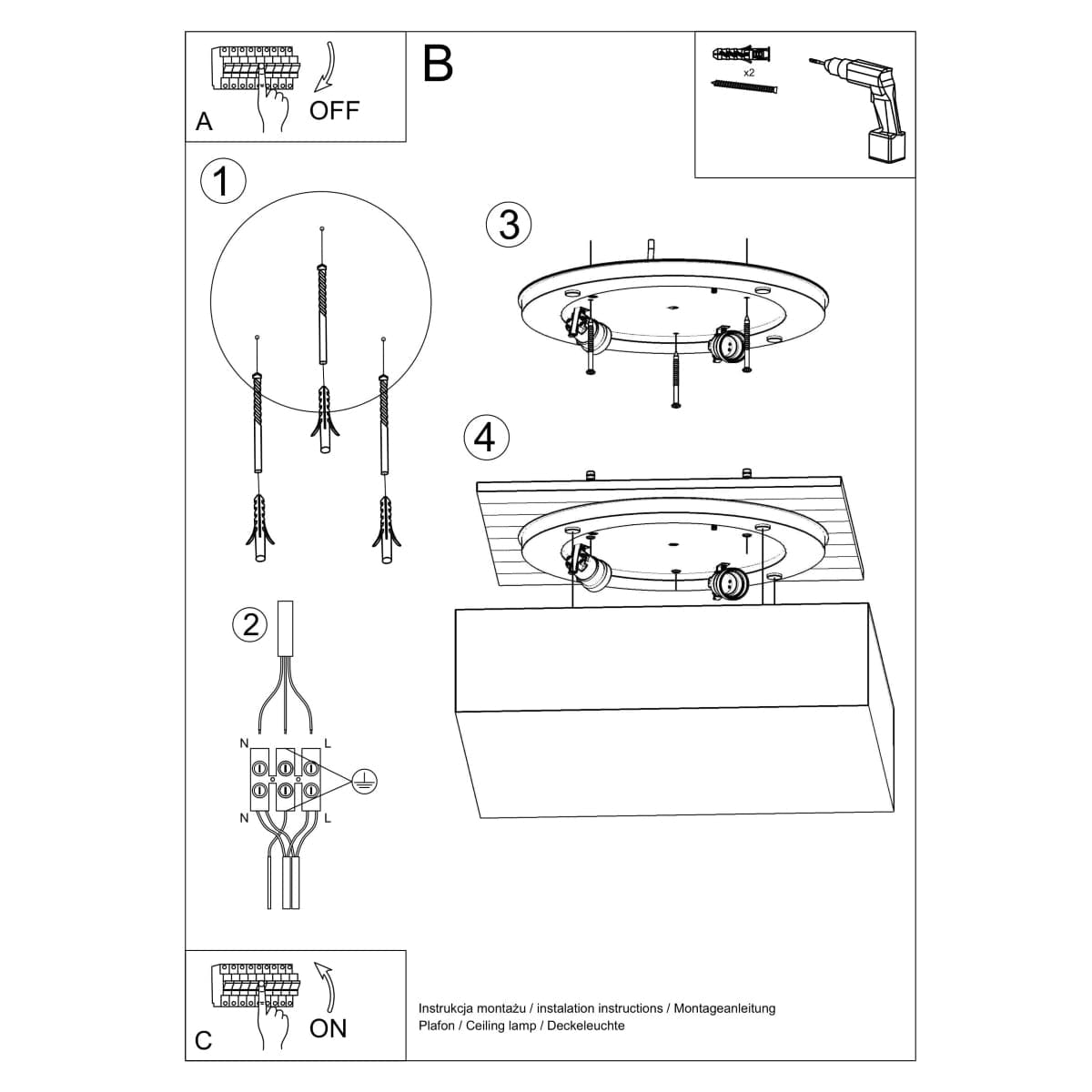 A
OFF

B

x2

1

3

4

2

N
L
N
L

C
ON

Instrukcja montażu / instalation instructions / Montageanleitung
Plafon / Ceiling lamp / Deckeleuchte