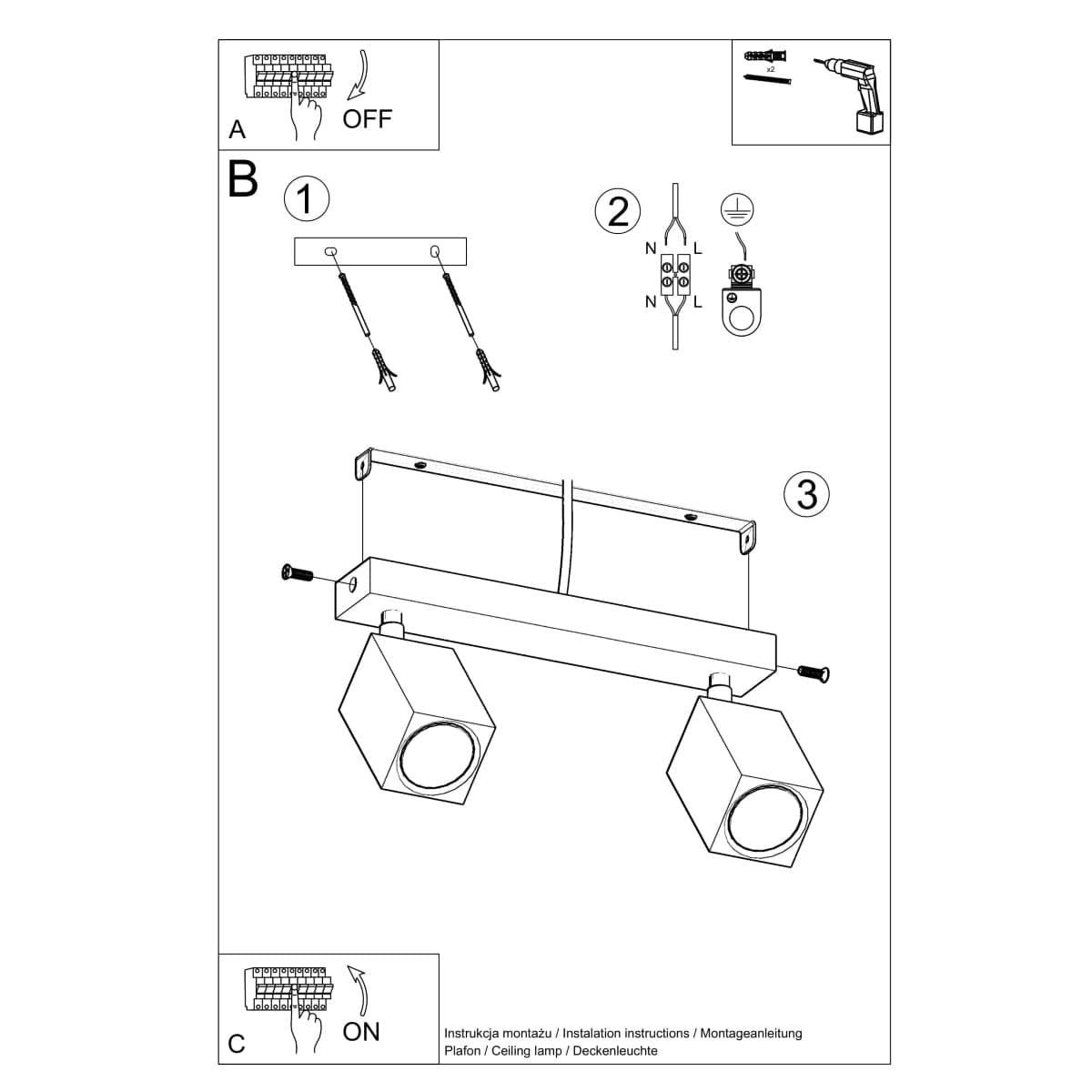 A

OFF

x2

B

1

2

N L

N L

3

C

ON

Instrukcja montażu / Instalation instructions / Montageanleitung
Plafon / Ceiling lamp / Deckenleuchte