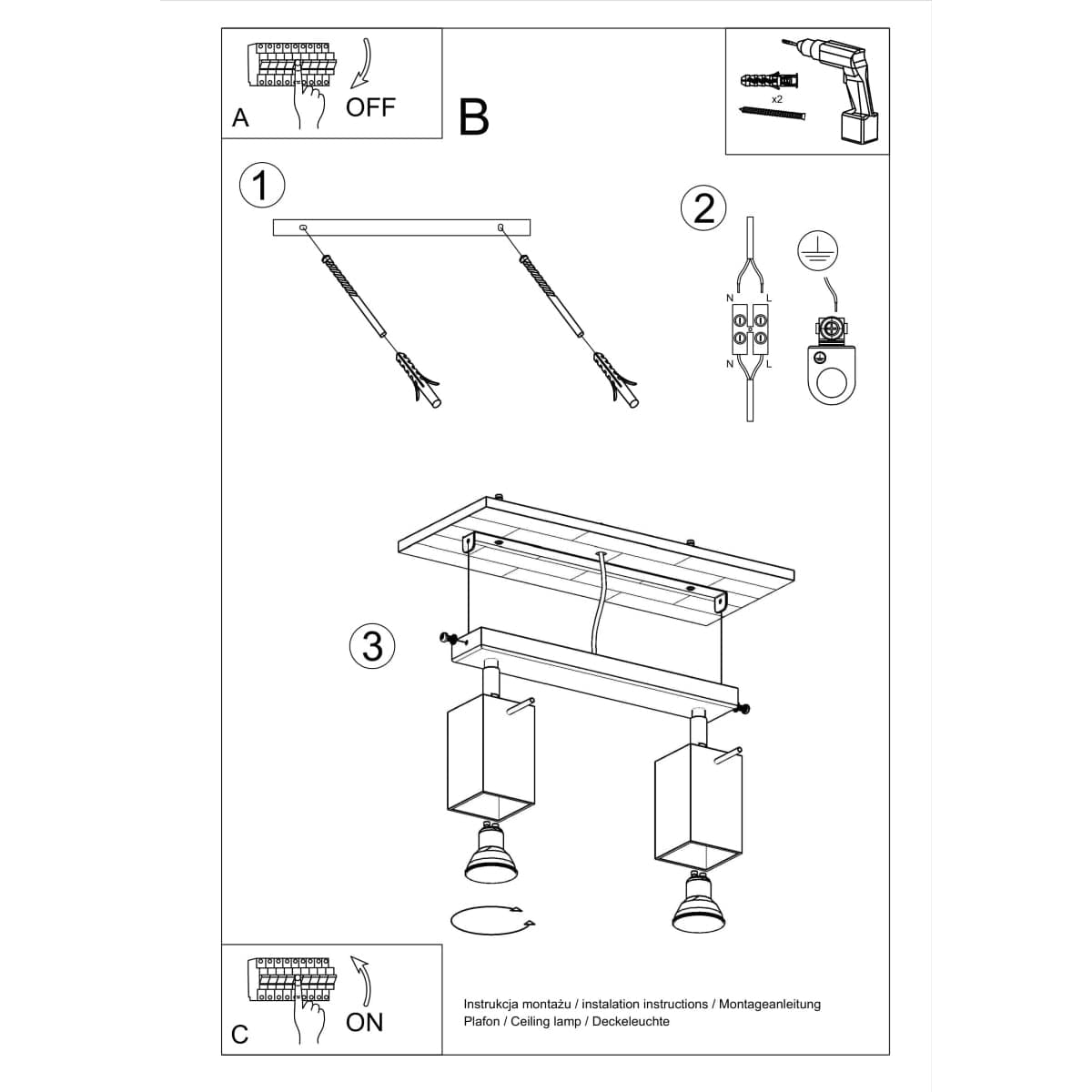 A
OFF

B

x2

1

2

N
L
N
L

3

C
ON

Instrukcja montażu / instalation instructions / Montageanleitung
Plafon / Ceiling lamp / Deckeleuchte