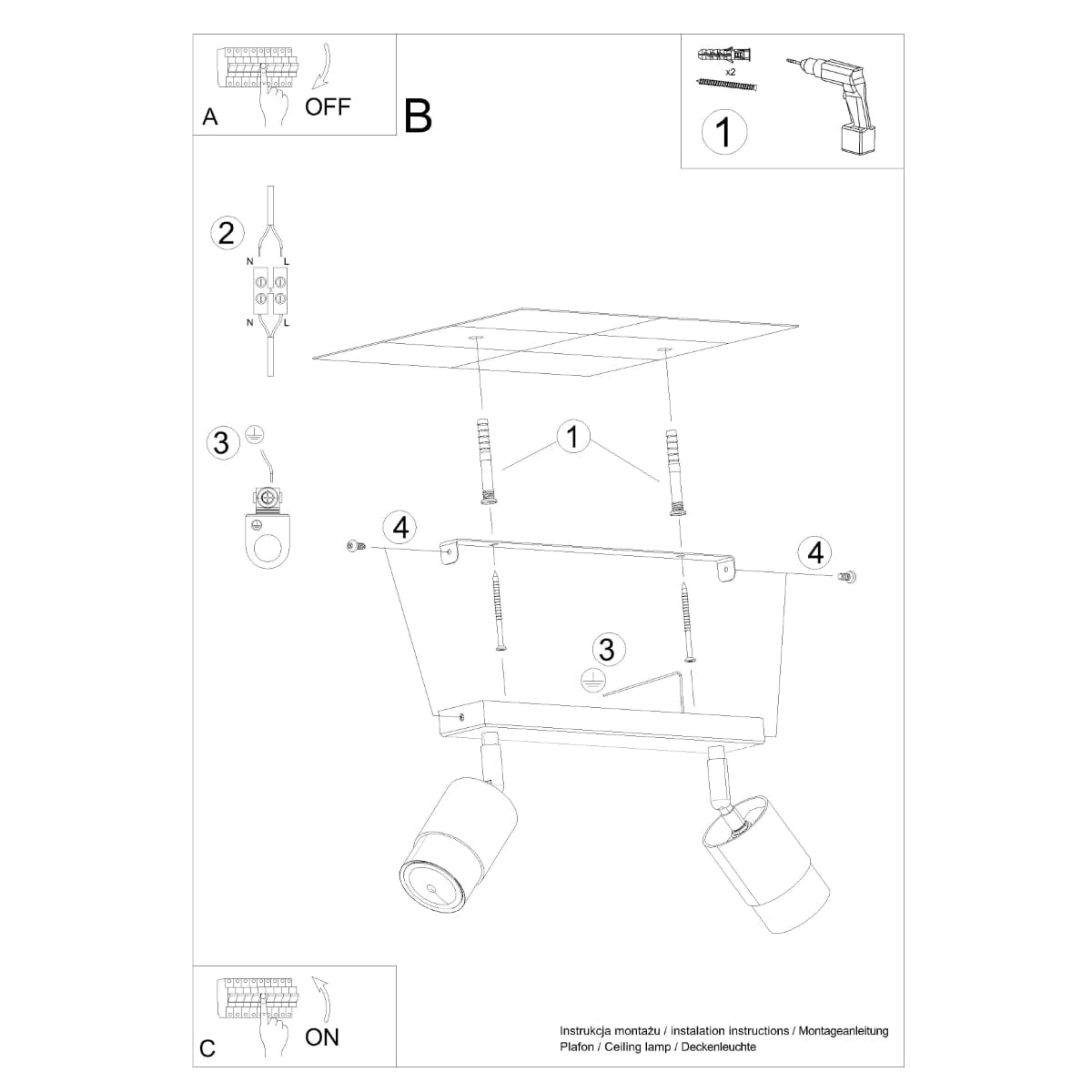 A
OFF

B

x2
1

2
N L
N L

3

1

4

4

3

C
ON

Instrukcja montażu / instalation instructions / Montageanleitung
Plafon / Ceiling lamp / Deckenleuchte