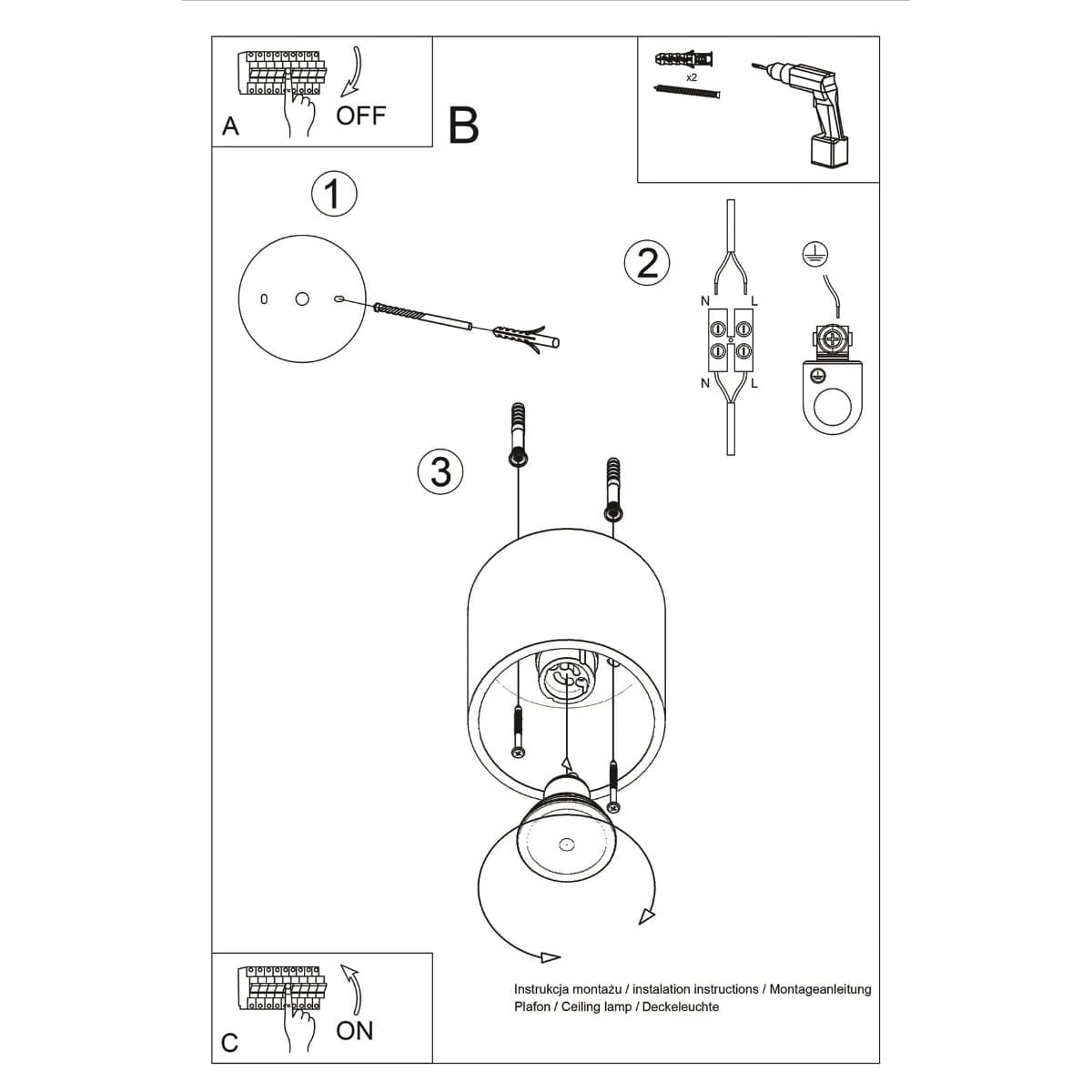 A
OFF

B

x2

1

2

N L
N L

3

C
ON

Instrukcja montażu / instalation instructions / Montageanleitung
Plafon / Ceiling lamp / Deckeleuchte