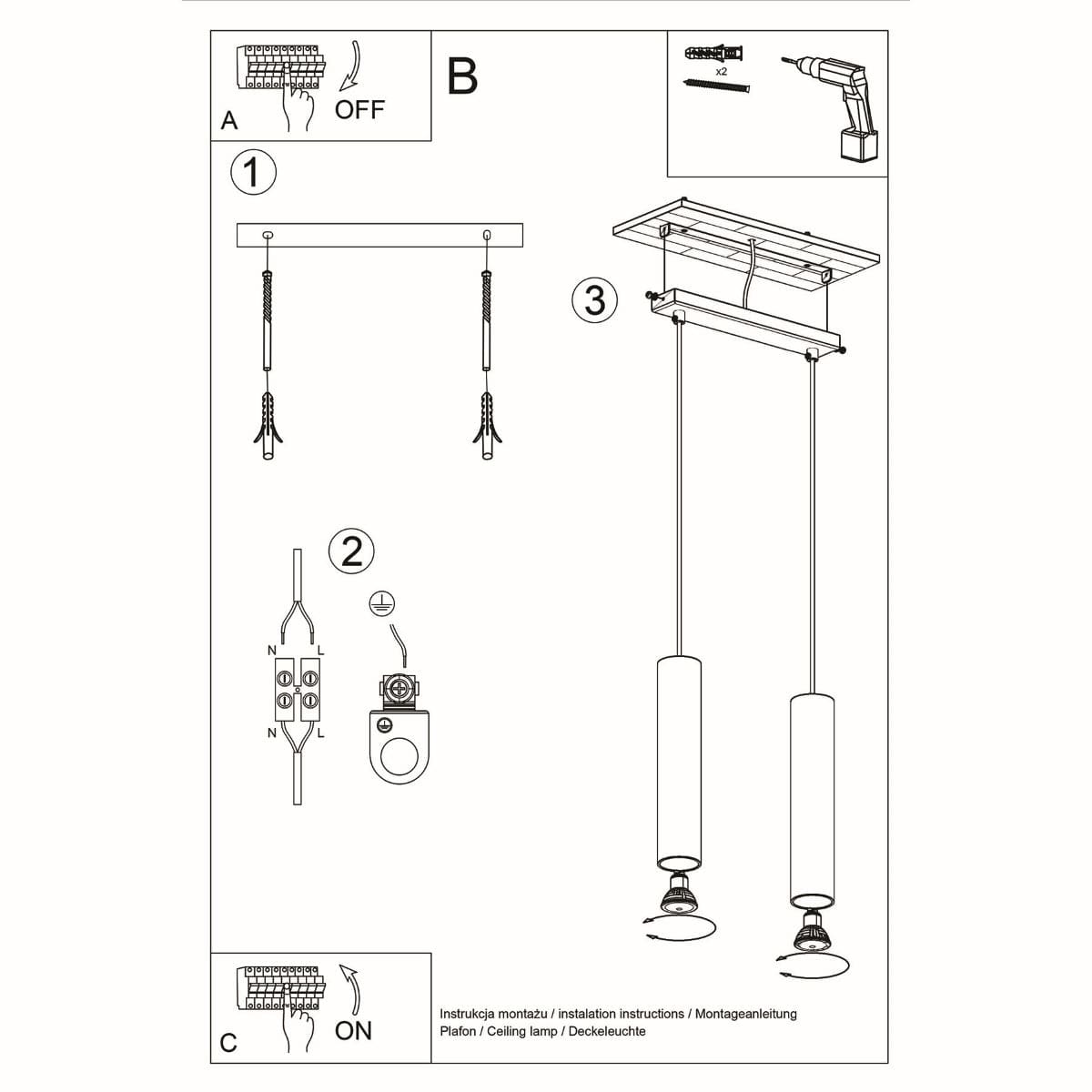 A
OFF

B

x2

1

3

2

N
L
N
L

C
ON

Instrukcja montażu / instalation instructions / Montageanleitung
Plafon / Ceiling lamp / Deckeleuchte