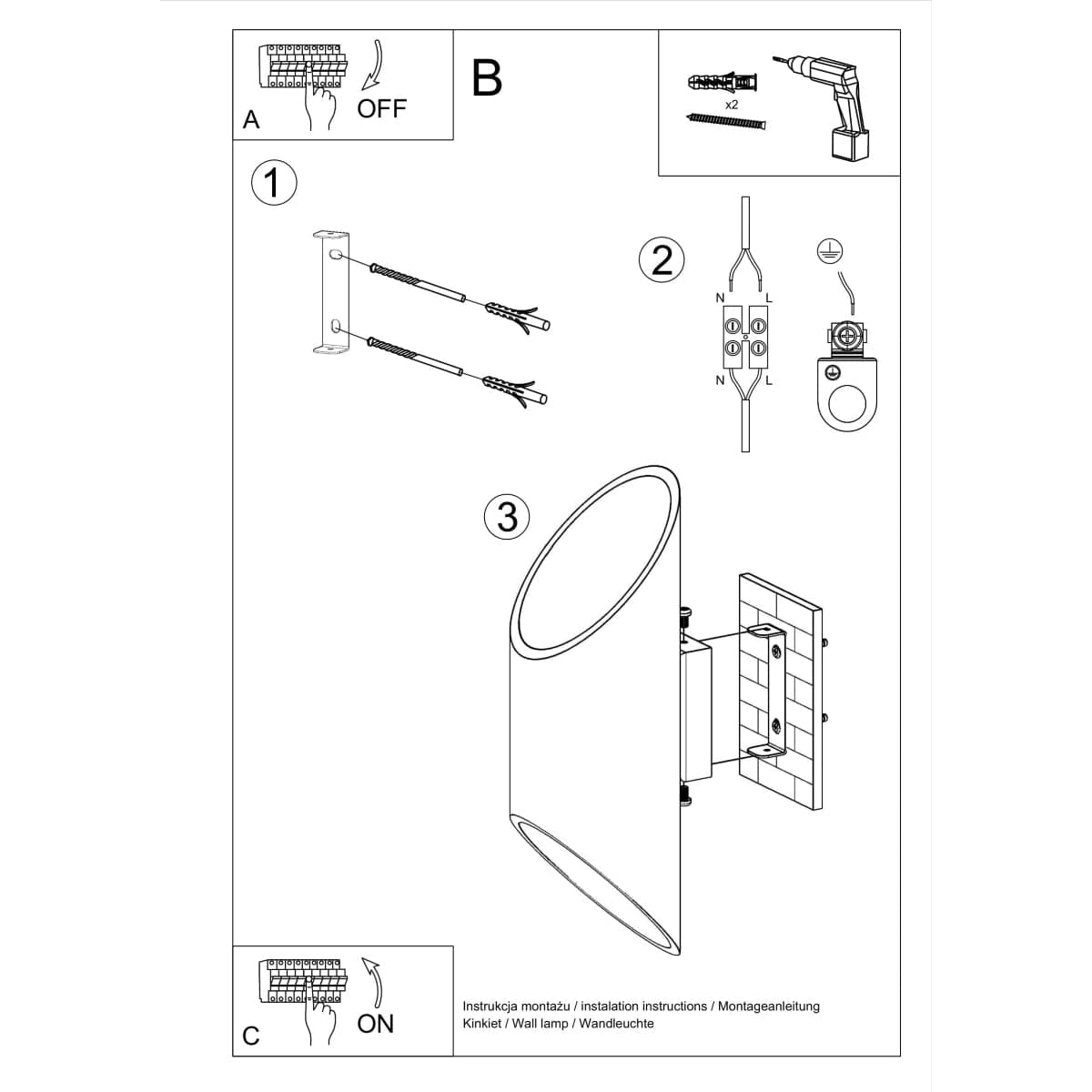 A

OFF

B

x2

1

2

N L

N L

3

C

ON

Instrukcja montażu / instalation instructions / Montageanleitung
Kinkiet / Wall lamp / Wandleuchte