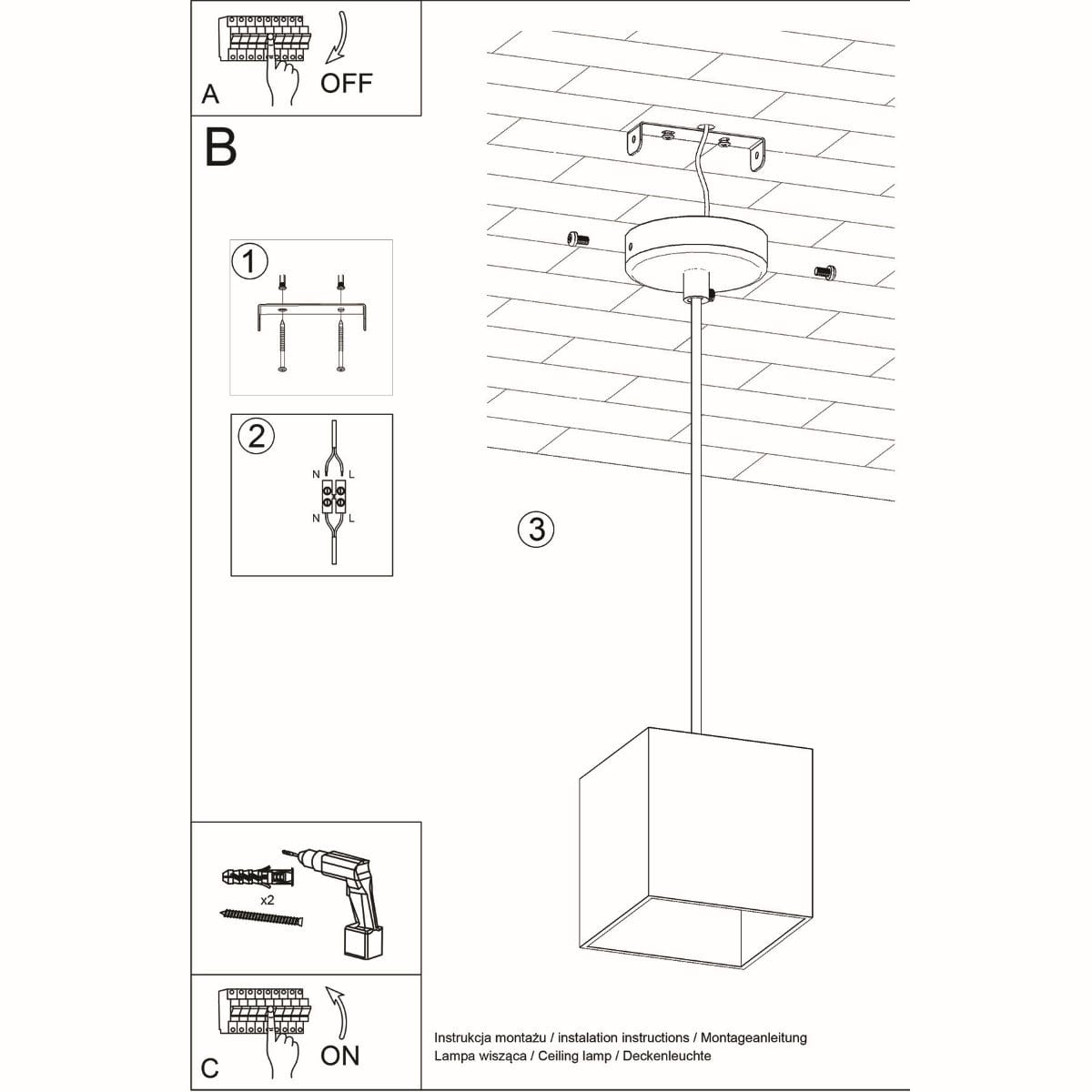 A

OFF

B

1

2

N L

N L

3

x2

C

ON

Instrukcja montażu / instalation instructions / Montageanleitung
Lampa wisząca / Ceiling lamp / Deckenleuchte