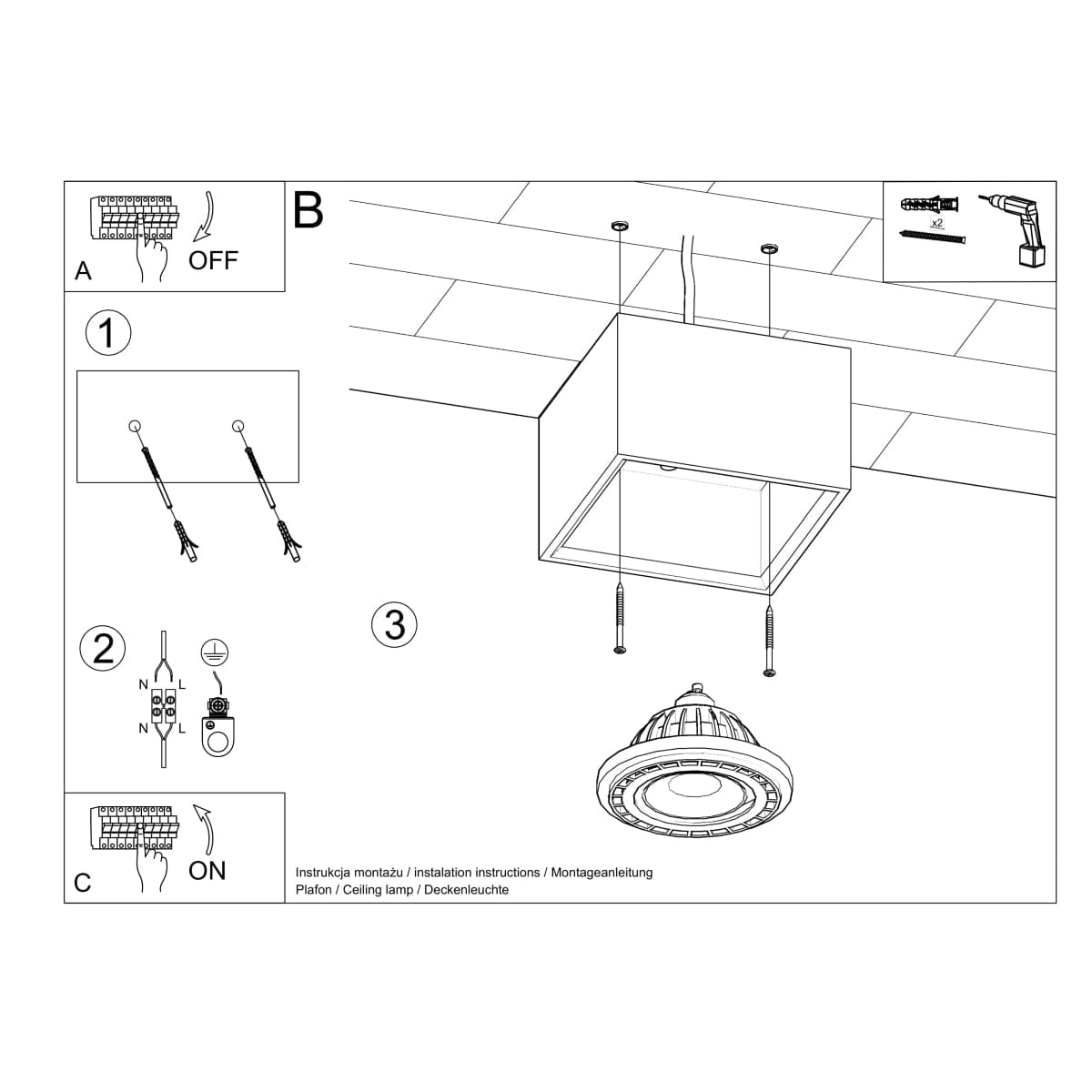 A
OFF

B

x2

1

2

N L
N L

3

C
ON

Instrukcja montażu / instalation instructions / Montageanleitung
Plafon / Ceiling lamp / Deckenleuchte