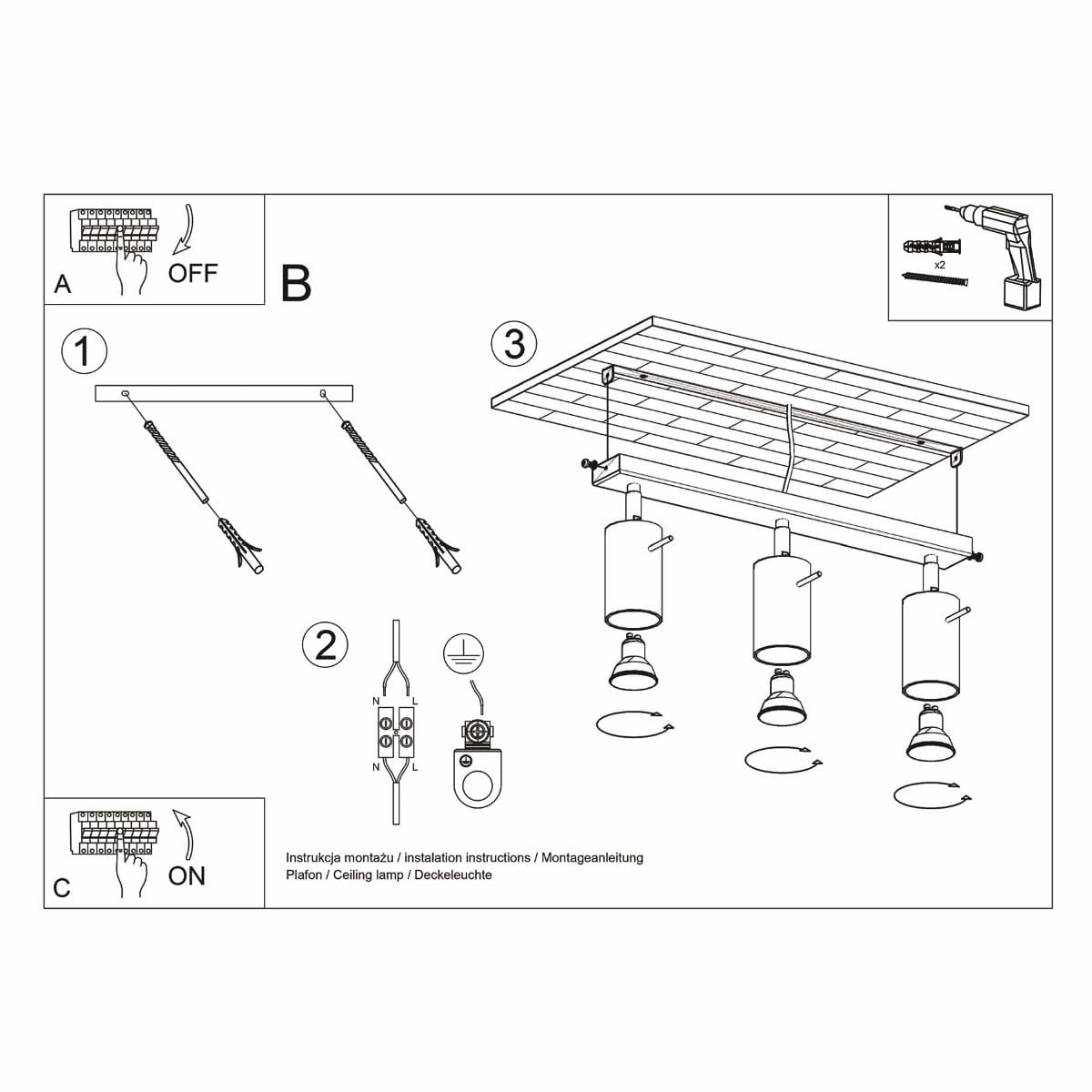 A
OFF

B

x2

1

3

2

N L
N L

C
ON

Instrukcja montażu / instalation instructions / Montageanleitung
Plafon / Ceiling lamp / Deckeleuchte