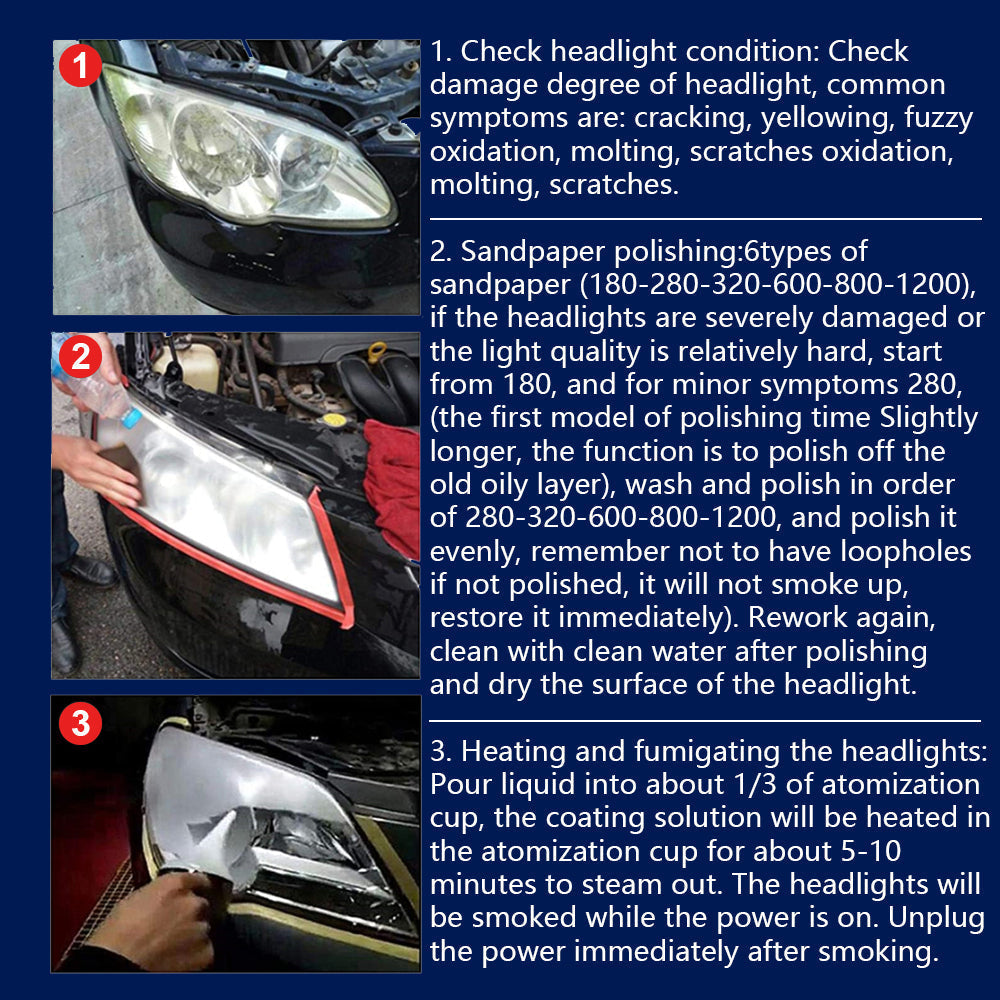 1

1. Check headlight condition: Check damage degree of headlight, common symptoms are: cracking, yellowing, fuzzy oxidation, molting, scratches oxidation, molting, scratches.

2

2. Sandpaper polishing:6types of sandpaper (180-280-320-600-800-1200), if the headlights are severely damaged or the light quality is relatively hard, start from 180, and for minor symptoms 280, (the first model of polishing time Slightly longer, the function is to polish off the old oily layer), wash and polish in order of 280-320-600-800-1200, and polish it evenly, remember not to have loopholes if not polished, it will not smoke up, restore it immediately). Rework again, clean with clean water after polishing and dry the surface of the headlight.

3

3. Heating and fumigating the headlights: Pour liquid into about 1/3 of atomization cup, the coating solution will be heated in the atomization cup for about 5-10 minutes to steam out. The headlights will be smoked while the power is on. Unplug the power immediately after smoking.